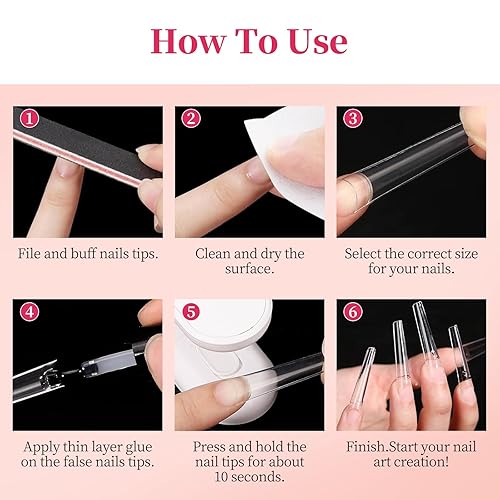 How To Use

1
File and buff nails tips.

2
Clean and dry the surface.

3
Select the correct size for your nails.

4
Apply thin layer glue on the false nails tips.

5
Press and hold the nail tips for about 10 seconds.

6
Finish.Start your nail art creation!