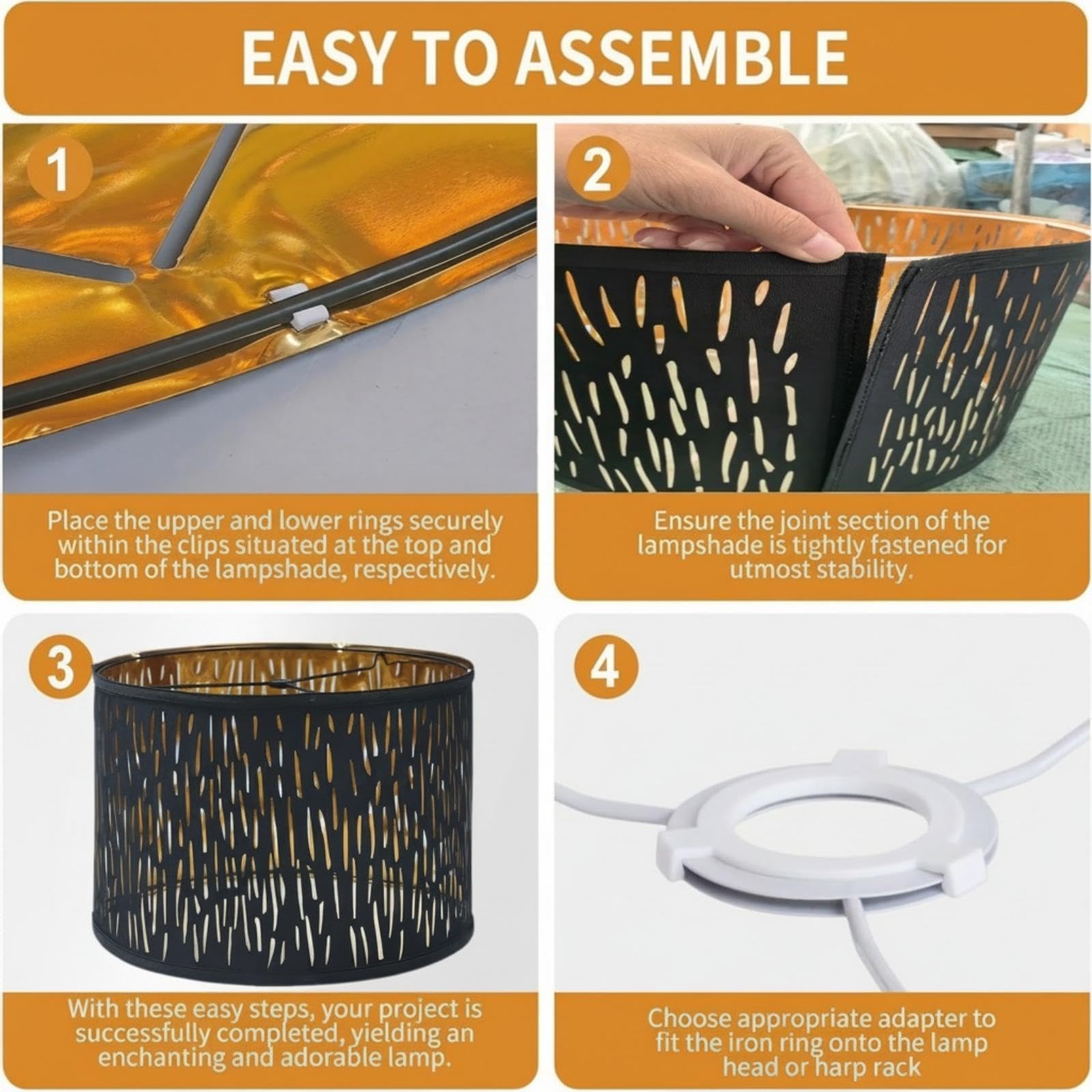 EASY TO ASSEMBLE

1

Place the upper and lower rings securely within the clips situated at the top and bottom of the lampshade, respectively.

2

Ensure the joint section of the lampshade is tightly fastened for utmost stability.

3

With these easy steps, your project is successfully completed, yielding an enchanting and adorable lamp.

4

Choose appropriate adapter to fit the iron ring onto the lamp head or harp rack