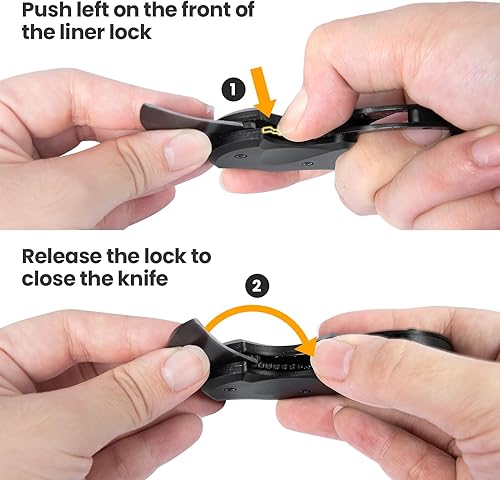 Push left on the front of the liner lock

1

Release the lock to close the knife

2