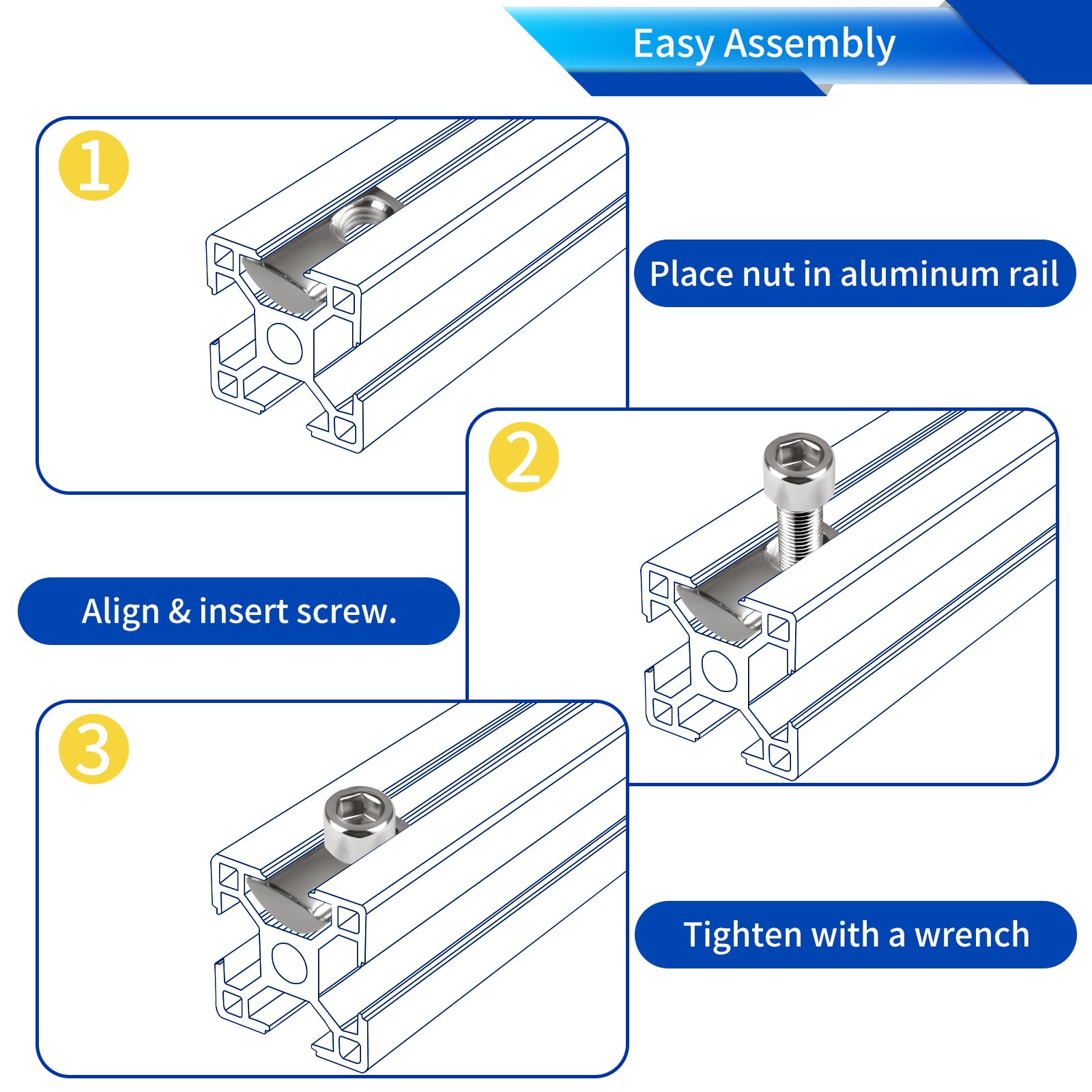 Easy Assembly

1

Place nut in aluminum rail

2

Align & insert screw.

3

Tighten with a wrench