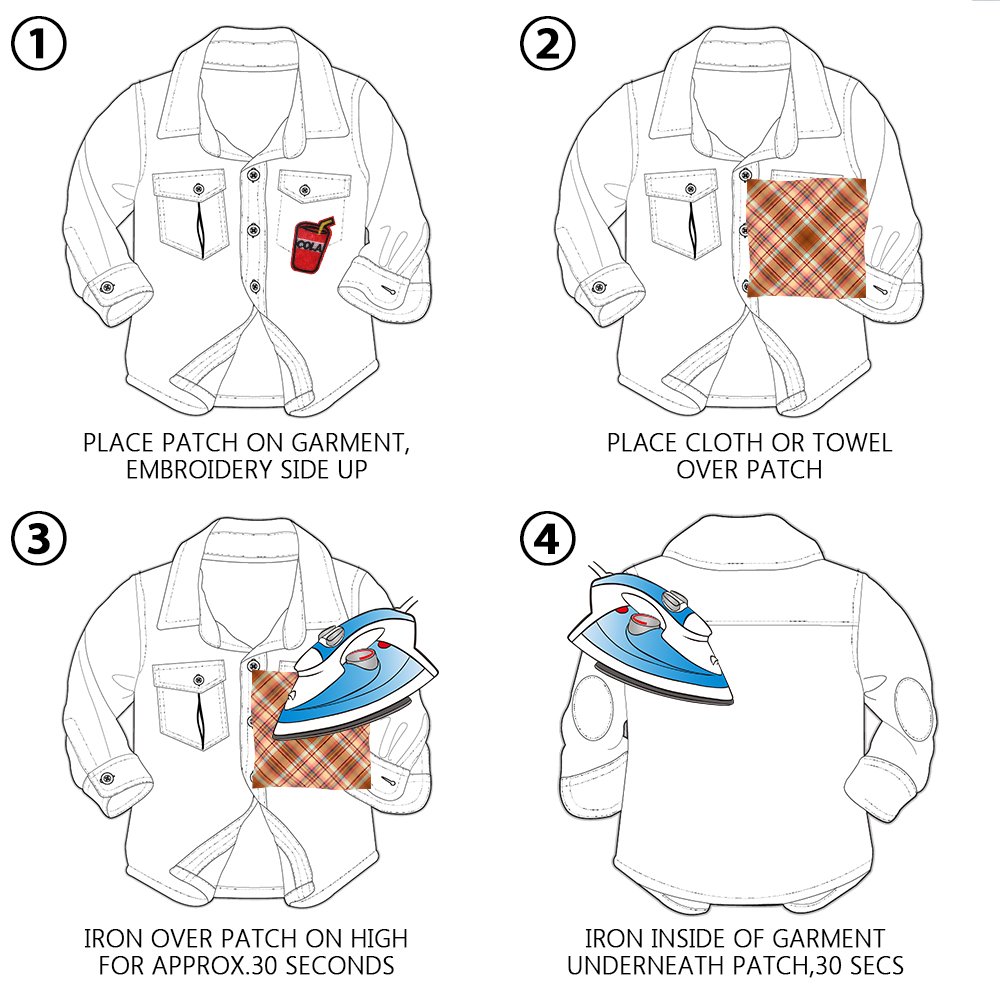 1

COLA

PLACE PATCH ON GARMENT, EMBROIDERY SIDE UP

2

PLACE CLOTH OR TOWEL OVER PATCH

3

IRON OVER PATCH ON HIGH FOR APPROX.30 SECONDS

4

IRON INSIDE OF GARMENT UNDERNEATH PATCH,30 SECS