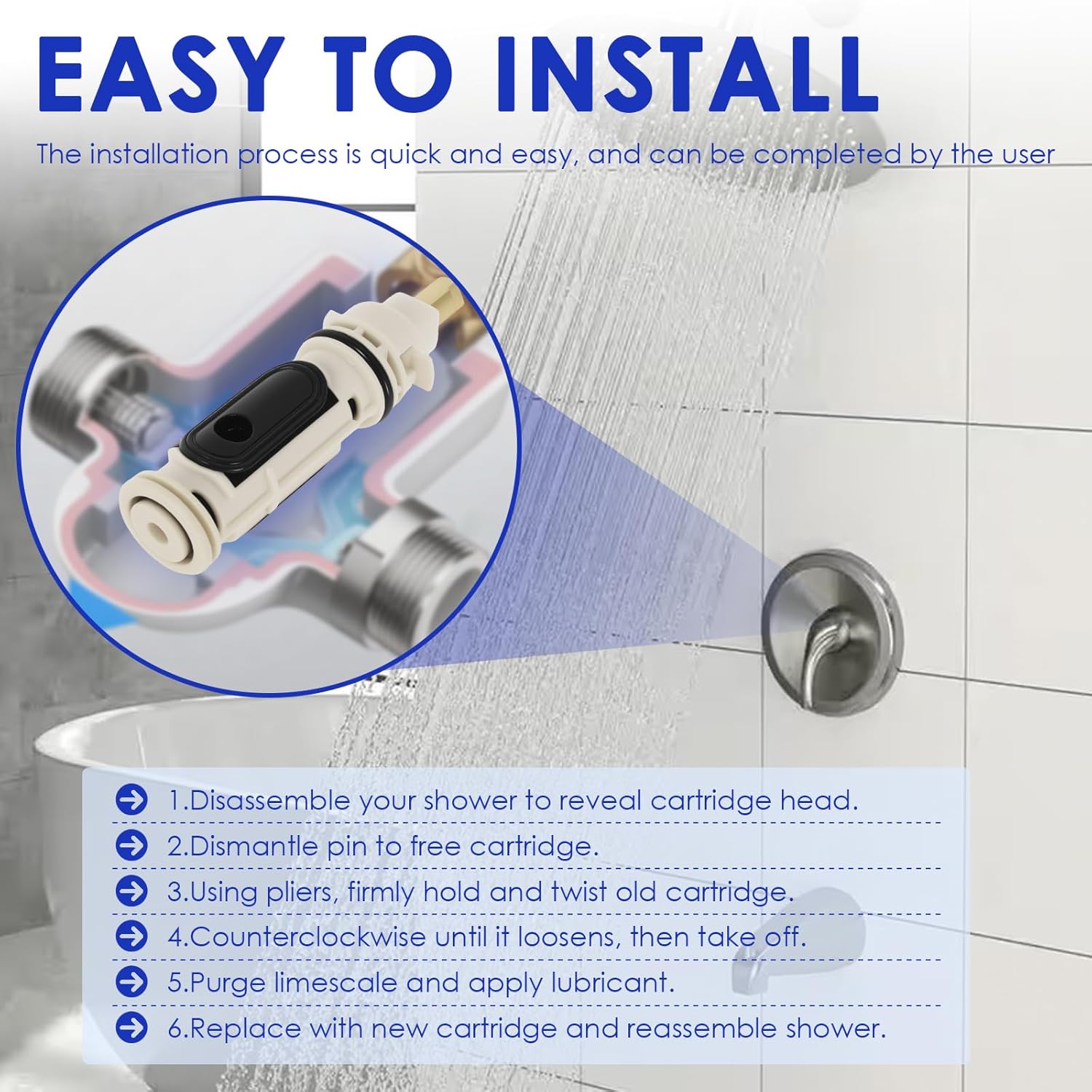 EASY TO INSTALL

The installation process is quick and easy, and can be completed by the user

1.Disassemble your shower to reveal cartridge head.

2.Dismantle pin to free cartridge.

3.Using pliers, firmly hold and twist old cartridge.

4.Counterclockwise until it loosens, then take off.

5.Purge limescale and apply lubricant.

6.Replace with new cartridge and reassemble shower.