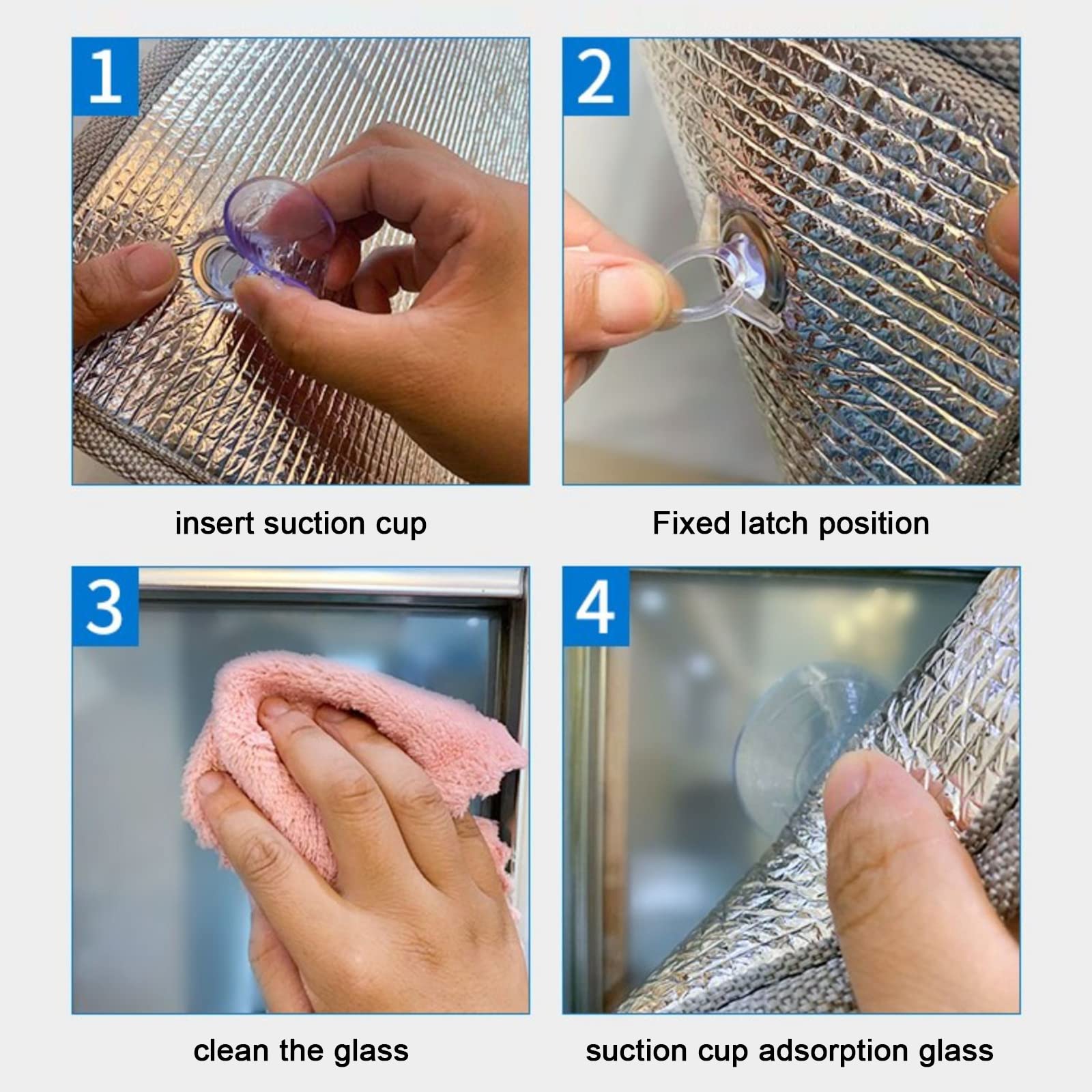 1

insert suction cup

2

Fixed latch position

3

clean the glass

4

suction cup adsorption glass