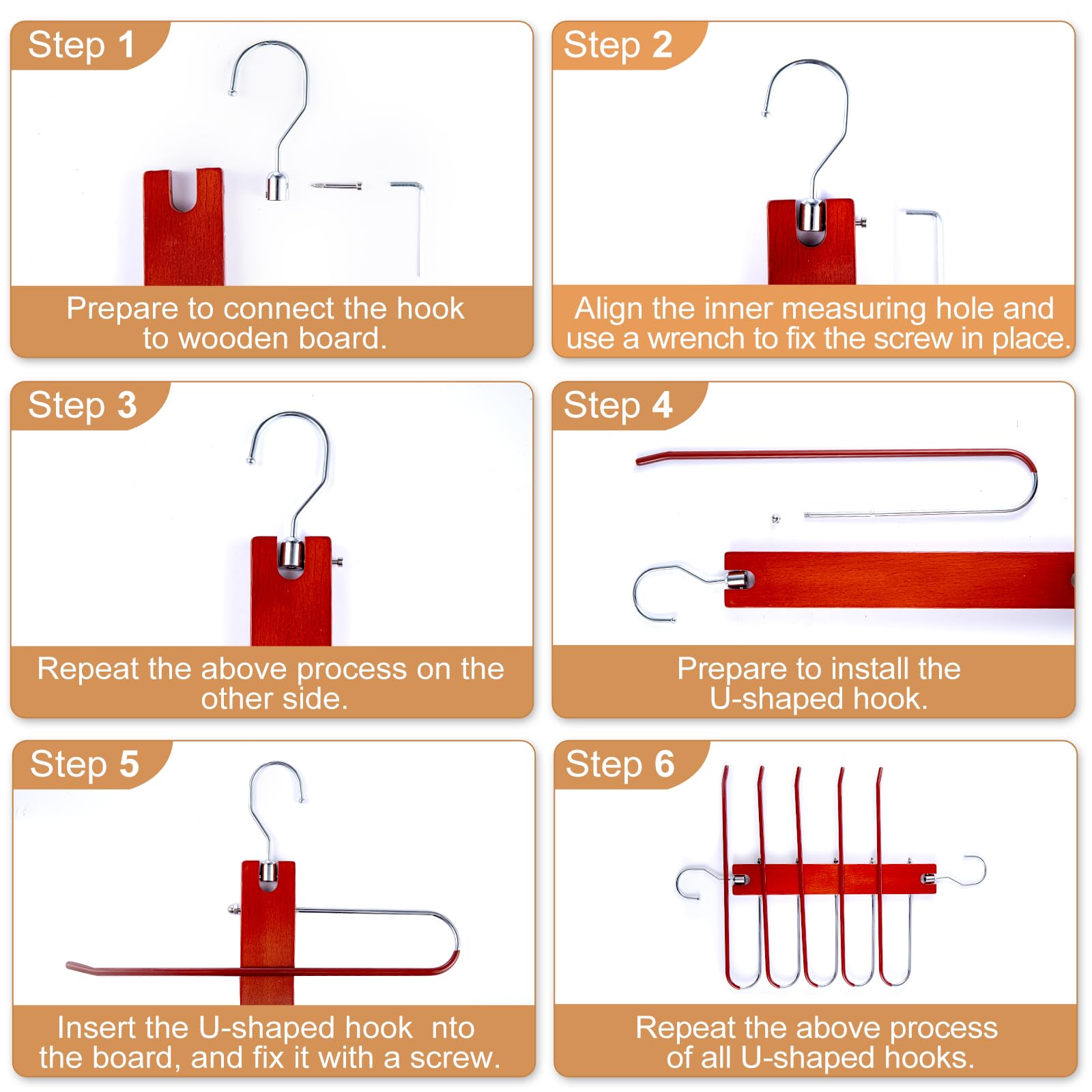 Step 1

Prepare to connect the hook to wooden board.

Step 2

Align the inner measuring hole and use a wrench to fix the screw in place.

Step 3

Repeat the above process on the other side.

Step 4

Prepare to install the U-shaped hook.

Step 5

Insert the U-shaped hook nto the board, and fix it with a screw.

Step 6

Repeat the above process of all U-shaped hooks.