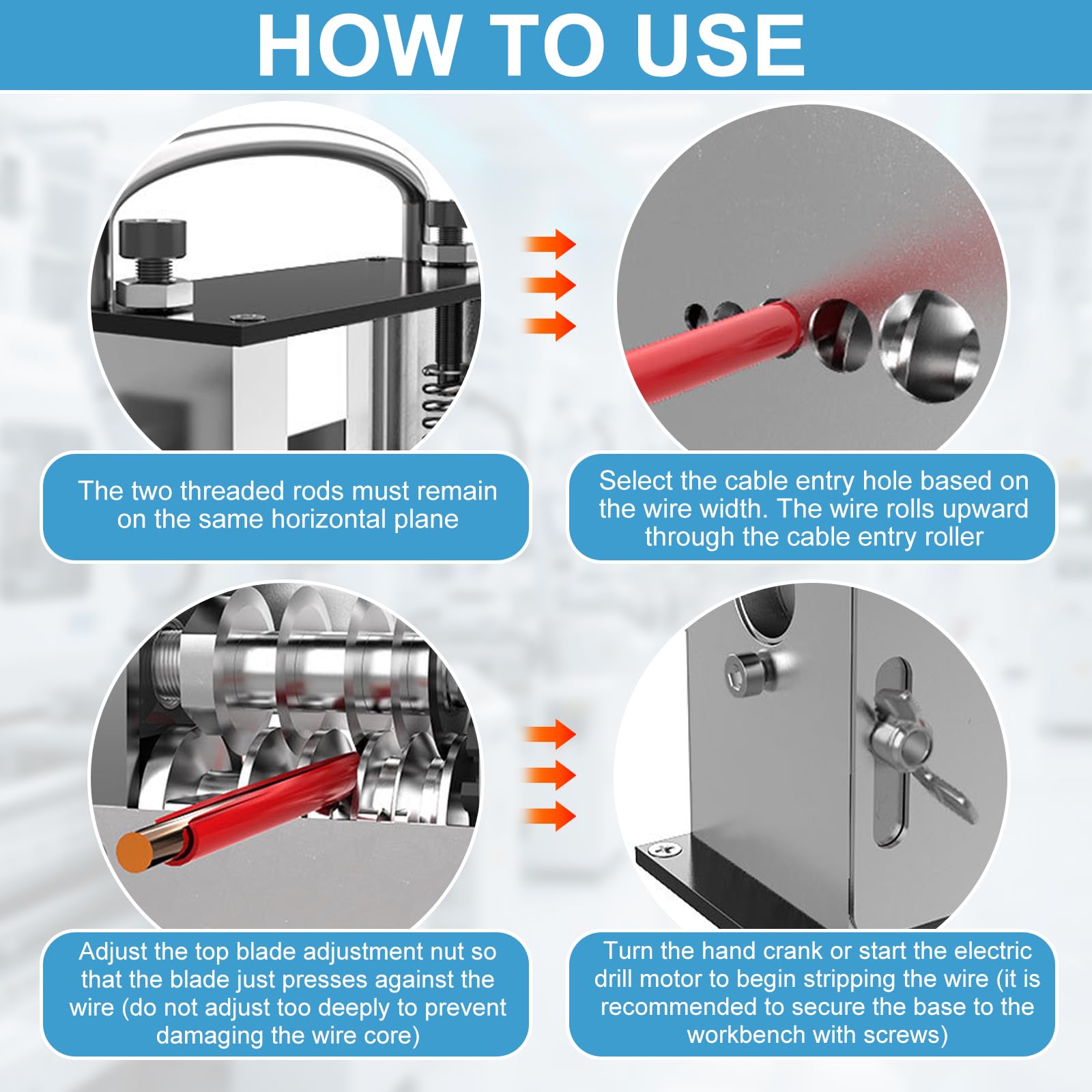 HOW TO USE

The two threaded rods must remain on the same horizontal plane

Select the cable entry hole based on the wire width. The wire rolls upward through the cable entry roller

Adjust the top blade adjustment nut so that the blade just presses against the wire (do not adjust too deeply to prevent damaging the wire core)

Turn the hand crank or start the electric drill motor to begin stripping the wire (it is recommended to secure the base to the workbench with screws)