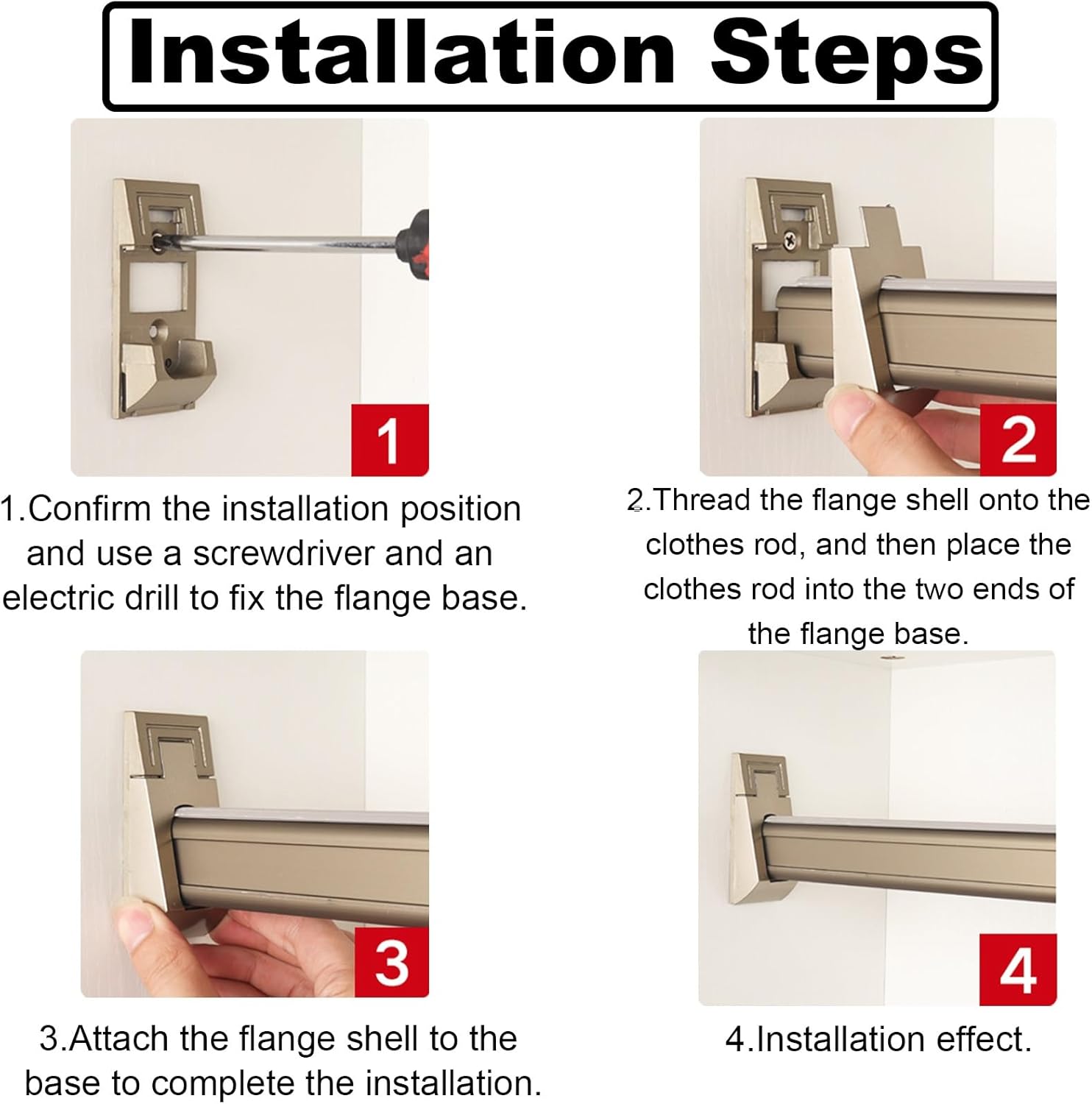 Installation Steps

1

1.Confirm the installation position and use a screwdriver and an electric drill to fix the flange base.

2

2.Thread the flange shell onto the clothes rod, and then place the clothes rod into the two ends of the flange base.

3

3.Attach the flange shell to the base to complete the installation.

4

4.Installation effect.