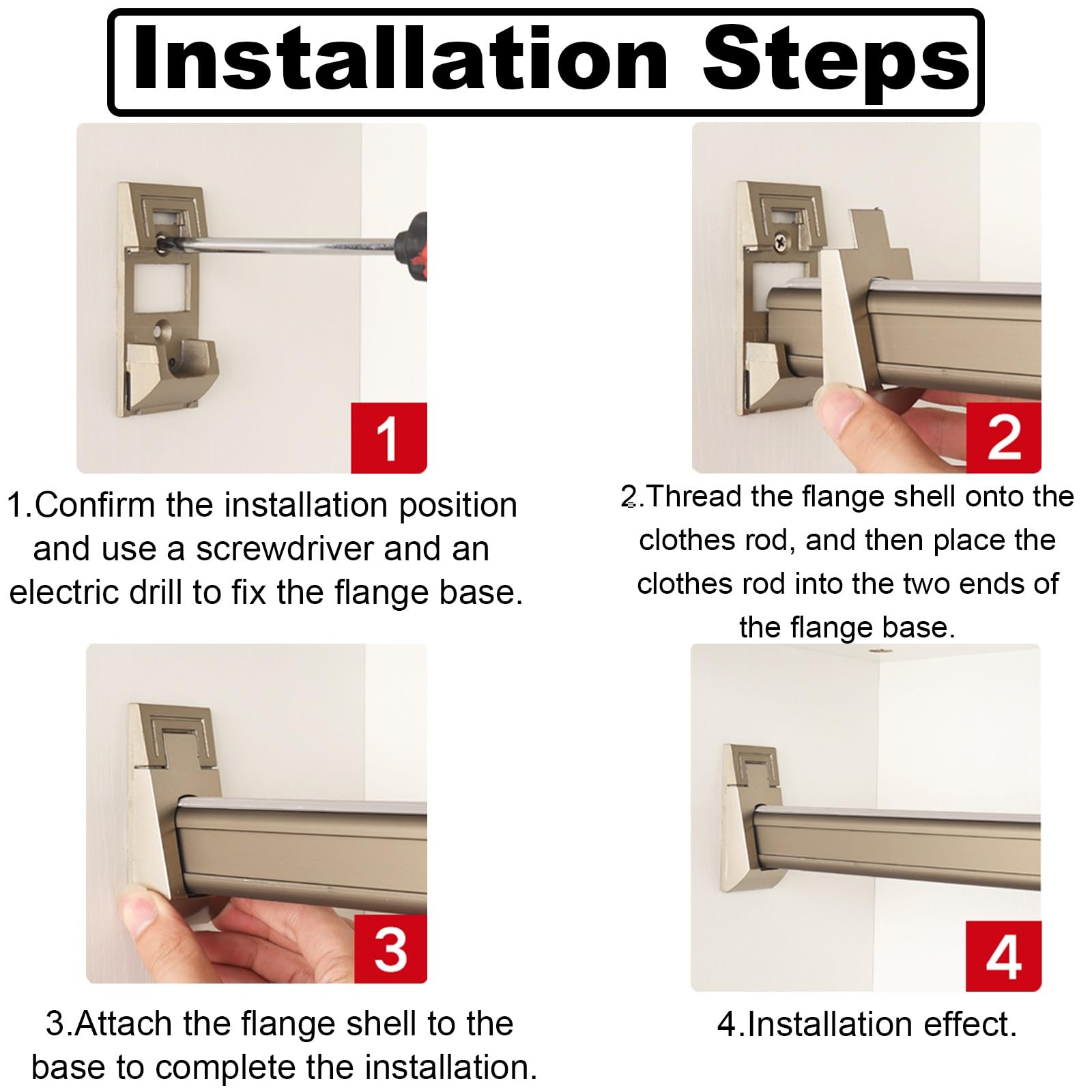 Installation Steps

1

1.Confirm the installation position and use a screwdriver and an electric drill to fix the flange base.

2

2.Thread the flange shell onto the clothes rod, and then place the clothes rod into the two ends of the flange base.

3

3.Attach the flange shell to the base to complete the installation.

4

4.Installation effect.