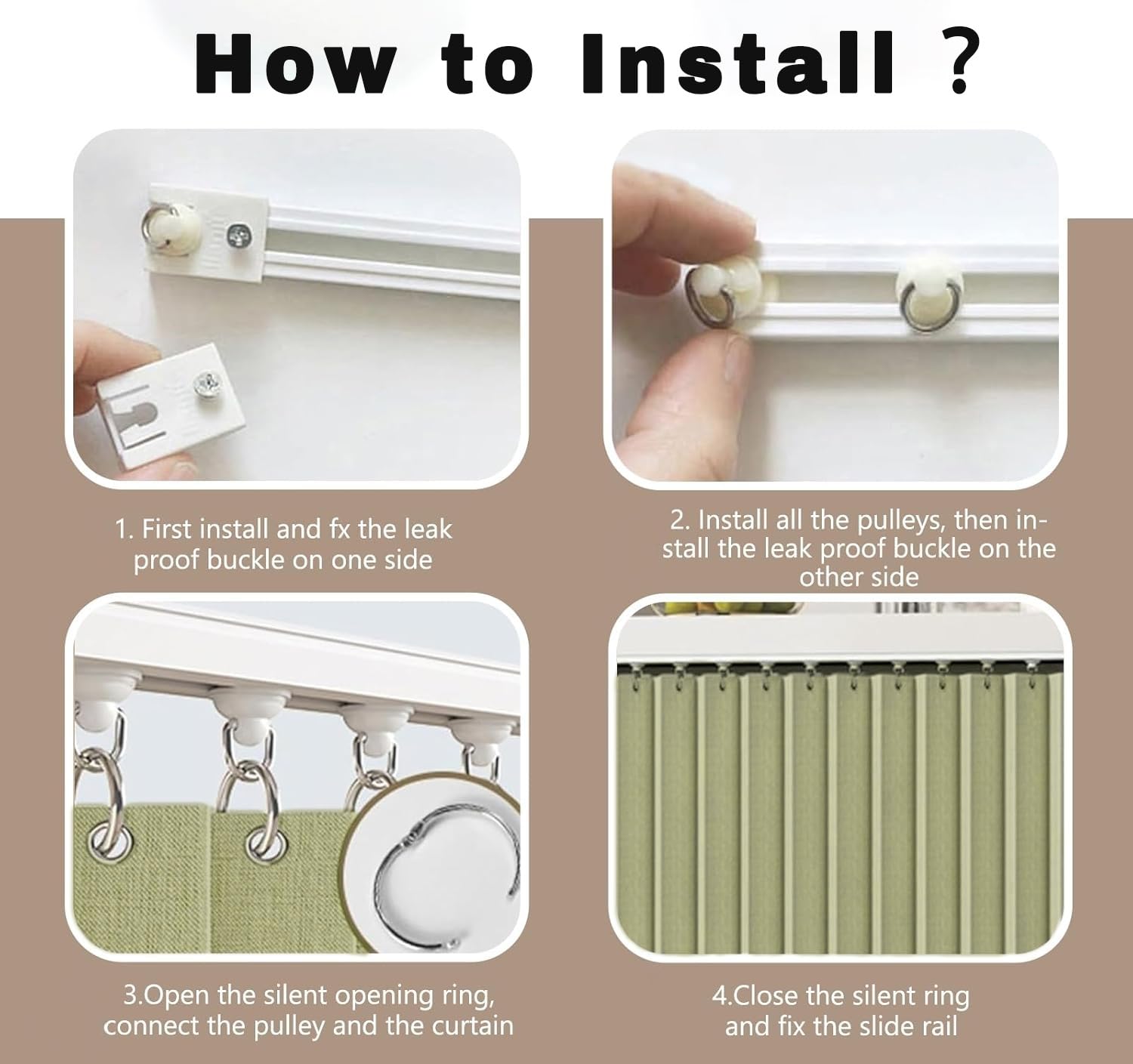 How to Install ?

1. First install and fx the leak proof buckle on one side

2. Install all the pulleys, then install the leak proof buckle on the other side

3.Open the silent opening ring, connect the pulley and the curtain

4.Close the silent ring and fix the slide rail