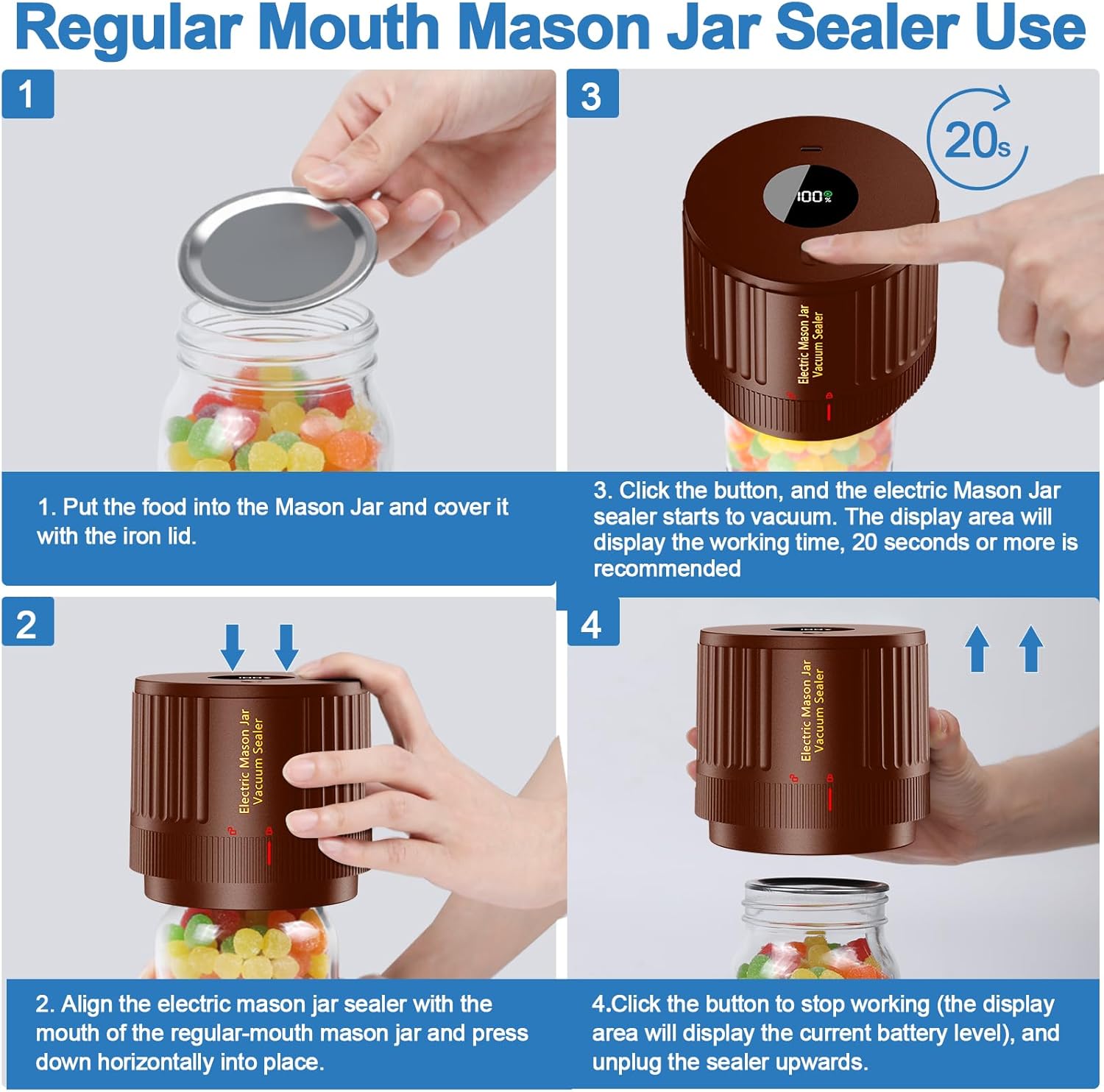 Regular Mouth Mason Jar Sealer Use

1

1. Put the food into the Mason Jar and cover it with the iron lid.

3

20s

100%

Electric Mason Jar Vacuum Sealer

3. Click the button, and the electric Mason Jar sealer starts to vacuum. The display area will display the working time, 20 seconds or more is recommended

2

Electric Mason Jar Vacuum Sealer

2. Align the electric mason jar sealer with the mouth of the regular-mouth mason jar and press down horizontally into place.

4

Electric Mason Jar Vacuum Sealer

4.Click the button to stop working (the display area will display the current battery level), and unplug the sealer upwards.