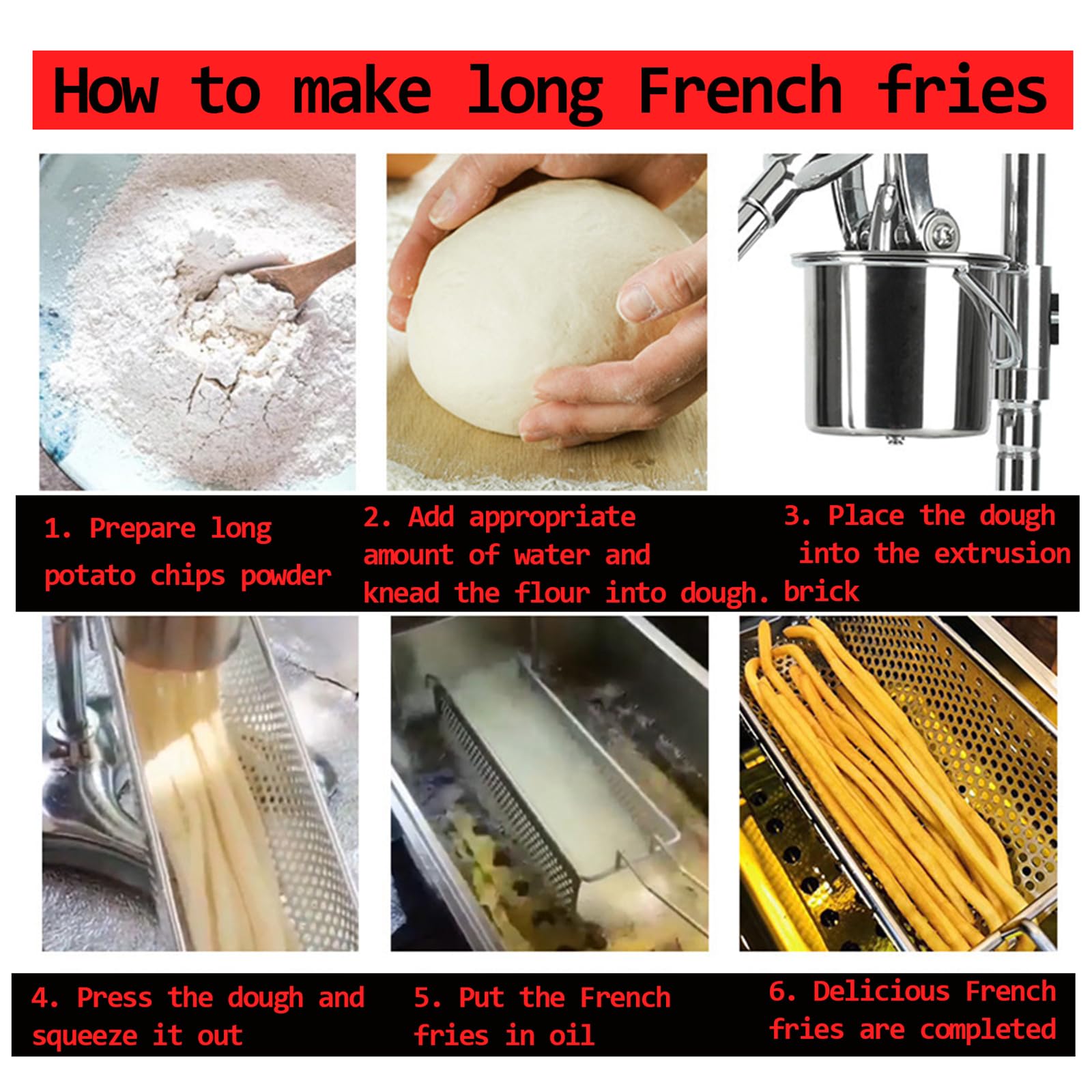 How to make long French fries

1. Prepare long potato chips powder

2. Add appropriate amount of water and knead the flour into dough.

3. Place the dough into the extrusion brick

4. Press the dough and squeeze it out

5. Put the French fries in oil

6. Delicious French fries are completed