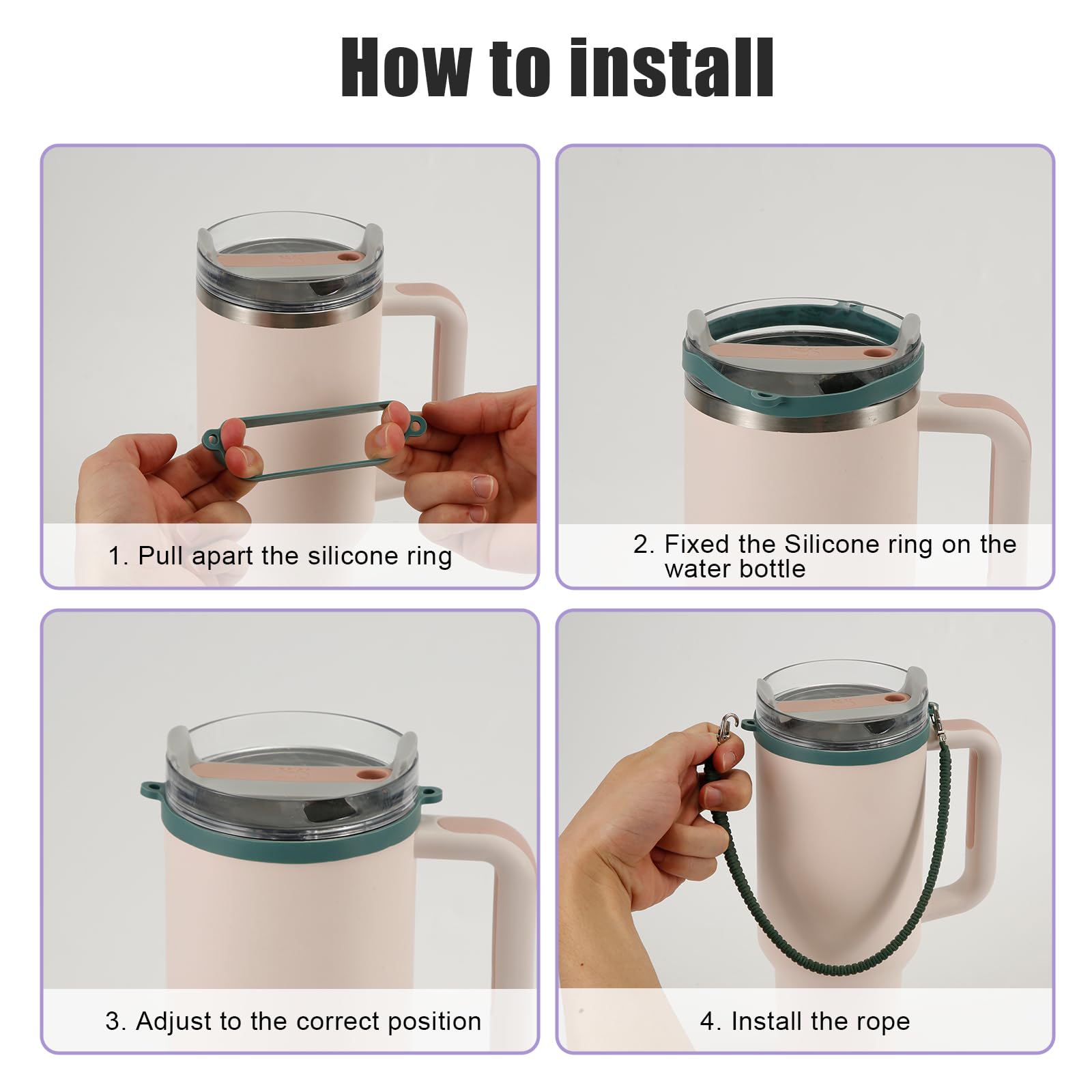 How to install

1. Pull apart the silicone ring

2. Fixed the Silicone ring on the water bottle

3. Adjust to the correct position

4. Install the rope