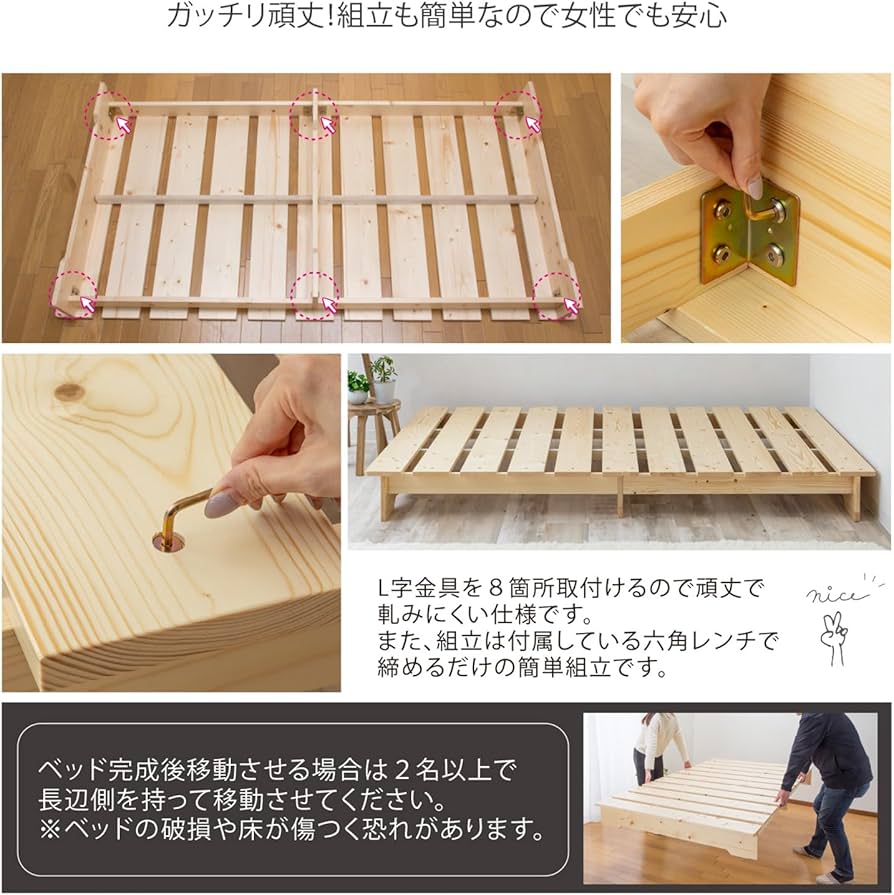 ガッチリ頑丈!組立も簡単なので女性でも安心

L字金具を８箇所取付けるので頑丈で軋みにくい仕様です。
また、組立は付属している六角レンチで締めるだけの簡単組立です。

nice

ベッド完成後移動させる場合は２名以上で長辺側を持って移動させてください。
※ベッドの破損や床が傷つく恐れがあります。