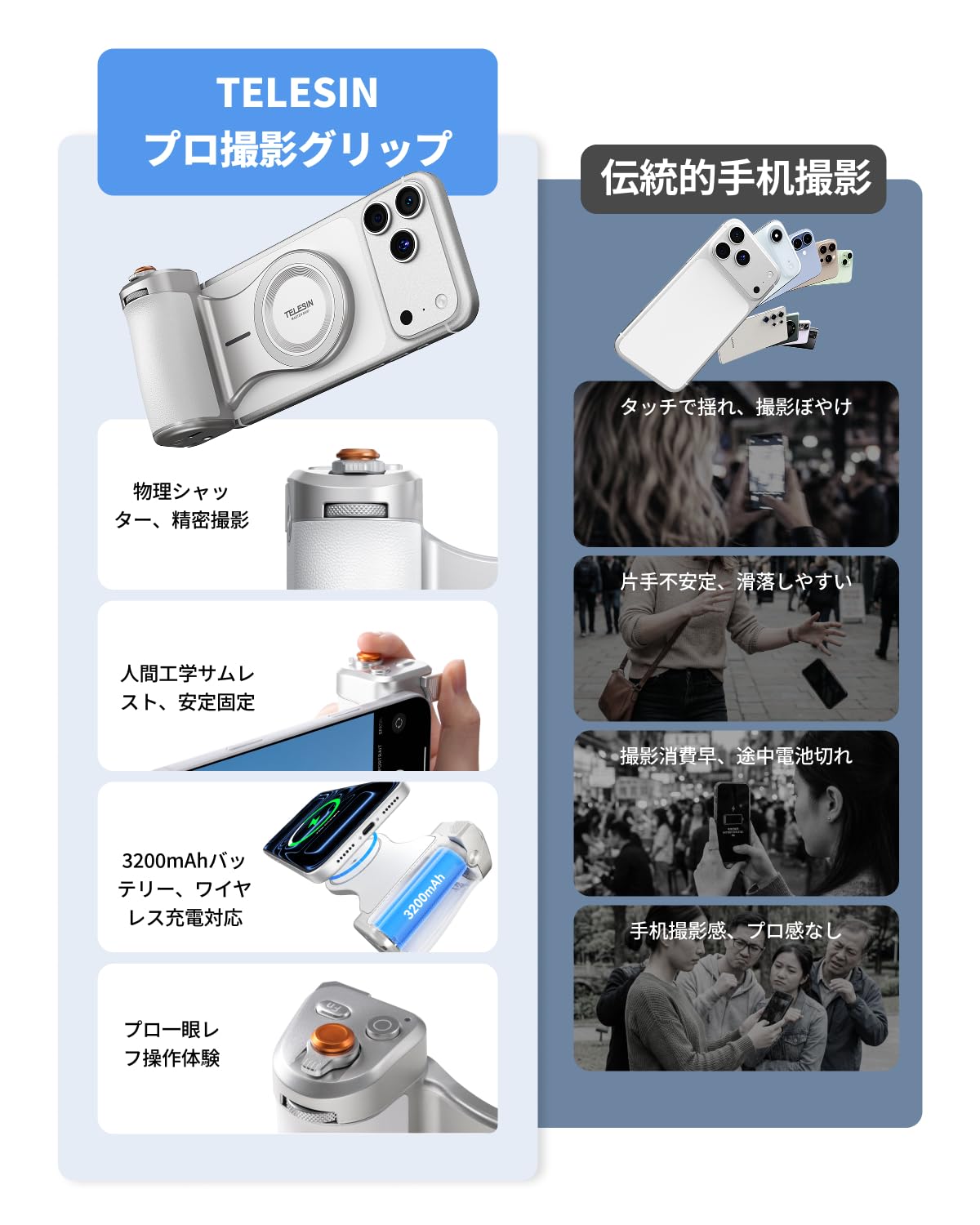 TELESIN
プロ撮影グリップ

TELESIN

物理シャッター、精密撮影

人間工学サムレスト、安定固定

3200mAhバッテリー、ワイヤレス充電対応

3200mAh

プロ一眼レフ操作体験

伝統的手机撮影

タッチで揺れ、撮影ぼやけ

片手不安定、滑落しやすい

撮影消費早、途中電池切れ

手机撮影感、プロ感なし