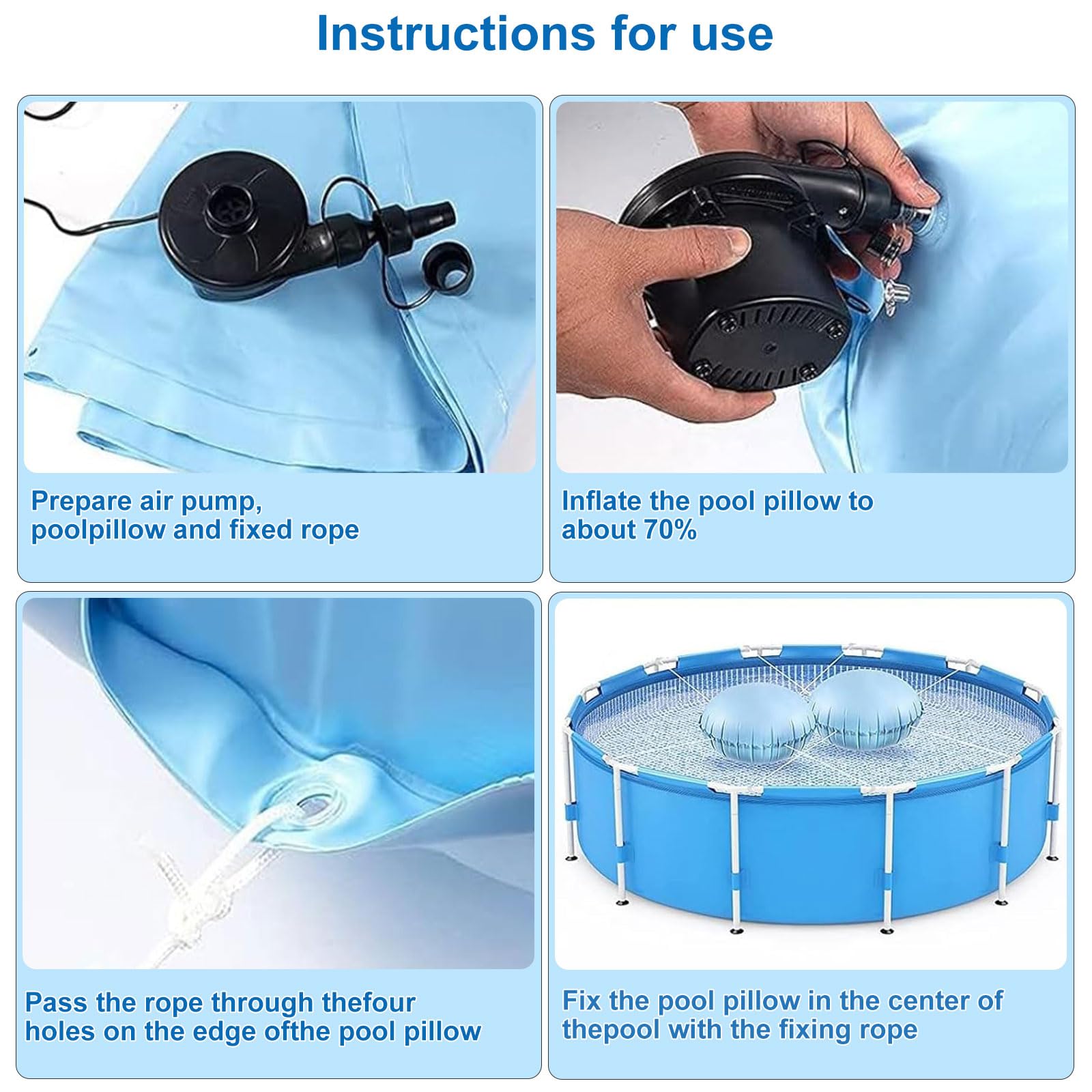 Instructions for use

Prepare air pump, poolpillow and fixed rope

Inflate the pool pillow to about 70%

Pass the rope through thefour holes on the edge ofthe pool pillow

Fix the pool pillow in the center of thepool with the fixing rope