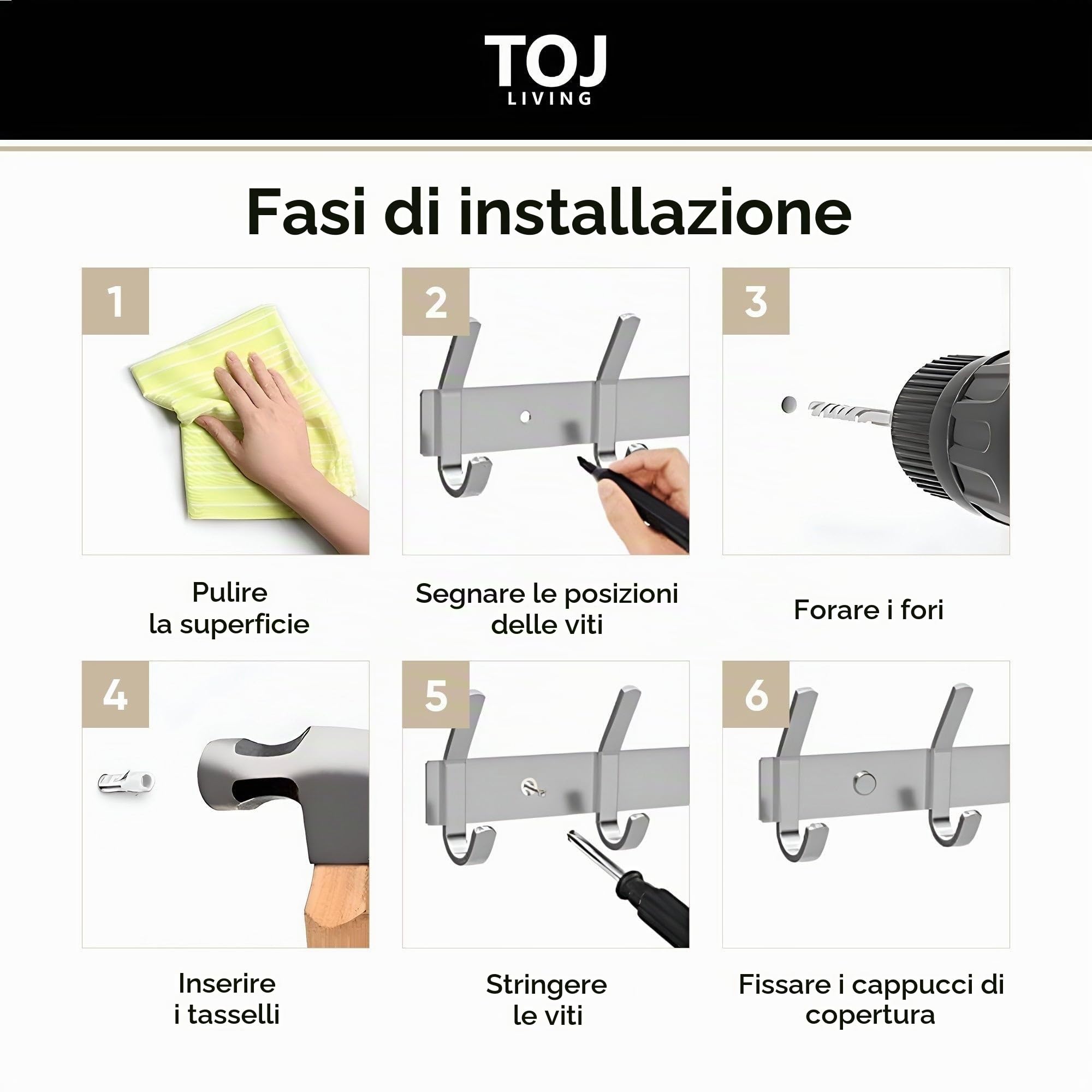 TOJ
LIVING

Fasi di installazione

1

Pulire la superficie

2

Segnare le posizioni delle viti

3

Forare i fori

4

Inserire i tasselli

5

Stringere le viti

6

Fissare i cappucci di copertura