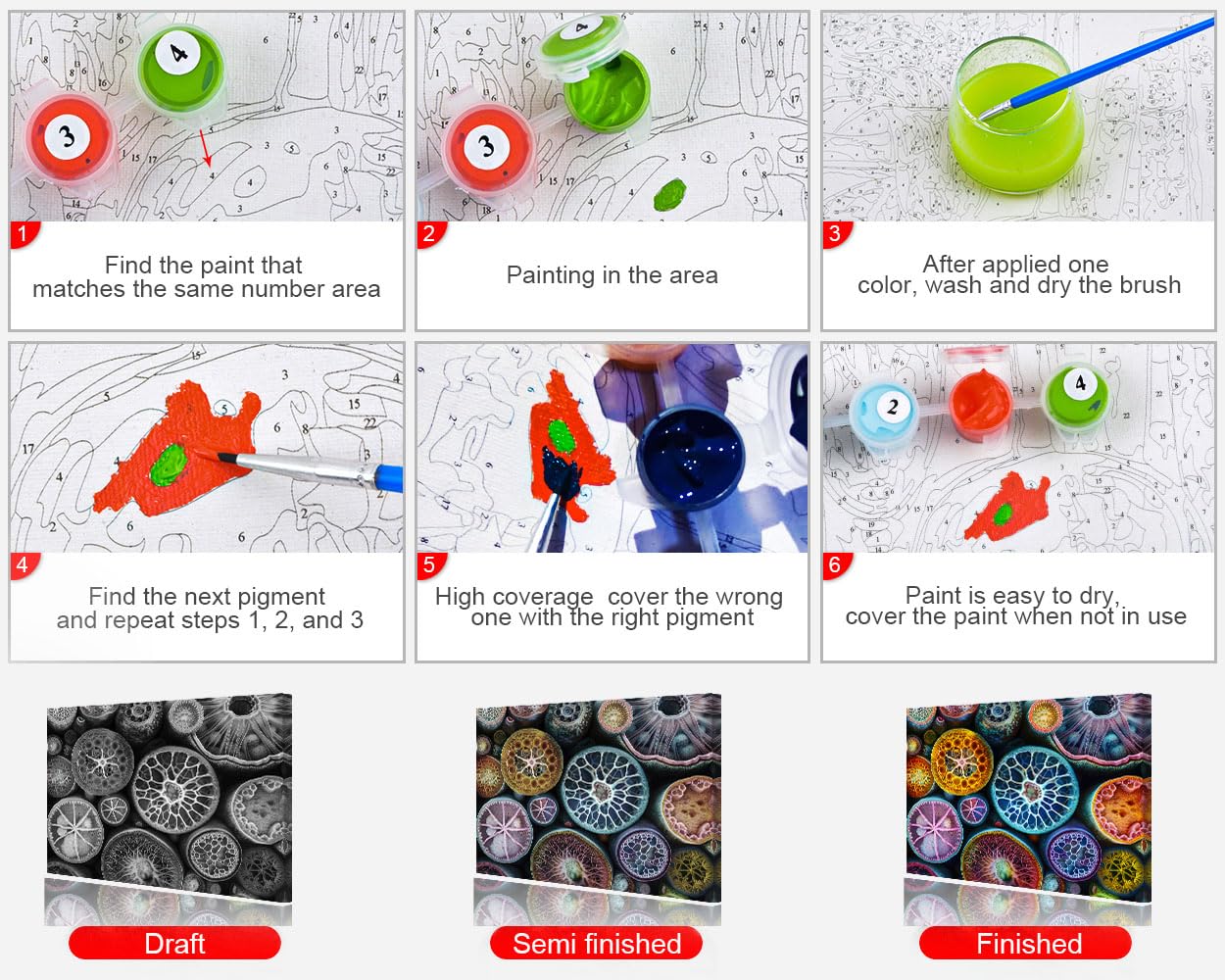 1
Find the paint that matches the same number area

2
Painting in the area

3
After applied one color, wash and dry the brush

4
Find the next pigment and repeat steps 1, 2, and 3

5
High coverage cover the wrong one with the right pigment

6
Paint is easy to dry, cover the paint when not in use

Draft

Semi finished

Finished