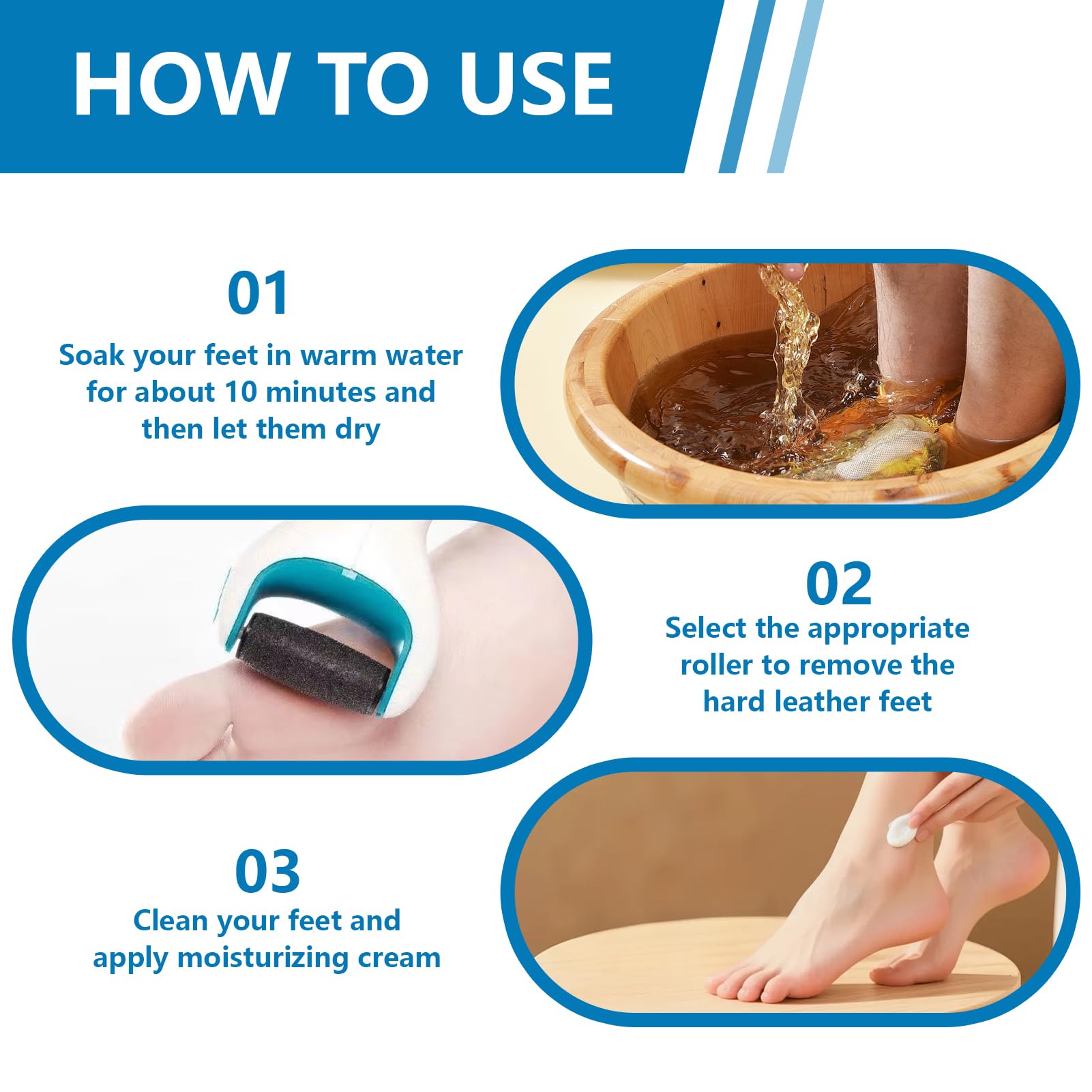 HOW TO USE

01
Soak your feet in warm water for about 10 minutes and then let them dry

02
Select the appropriate roller to remove the hard leather feet

03
Clean your feet and apply moisturizing cream