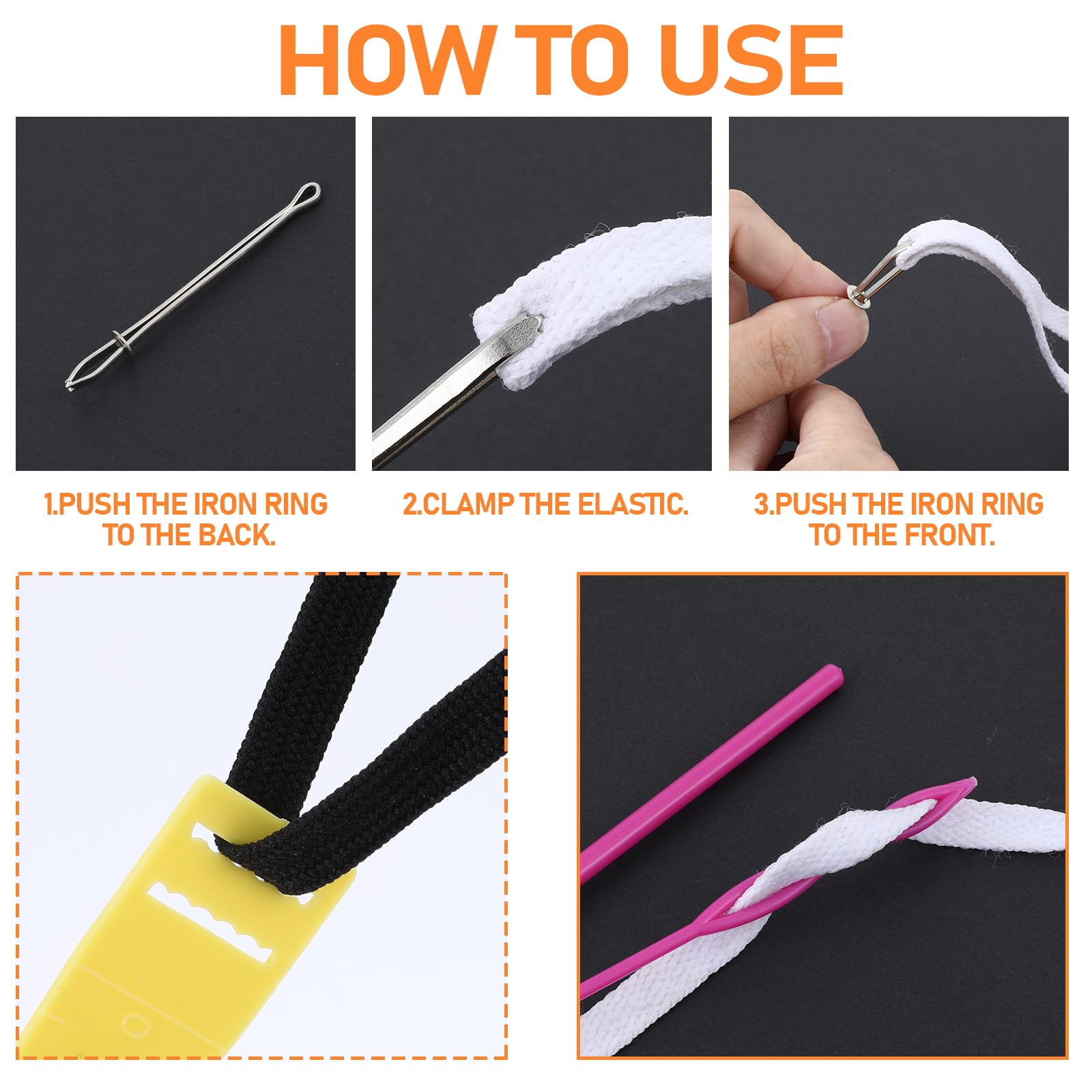 HOW TO USE

1.PUSH THE IRON RING TO THE BACK.

2.CLAMP THE ELASTIC.

3.PUSH THE IRON RING TO THE FRONT.