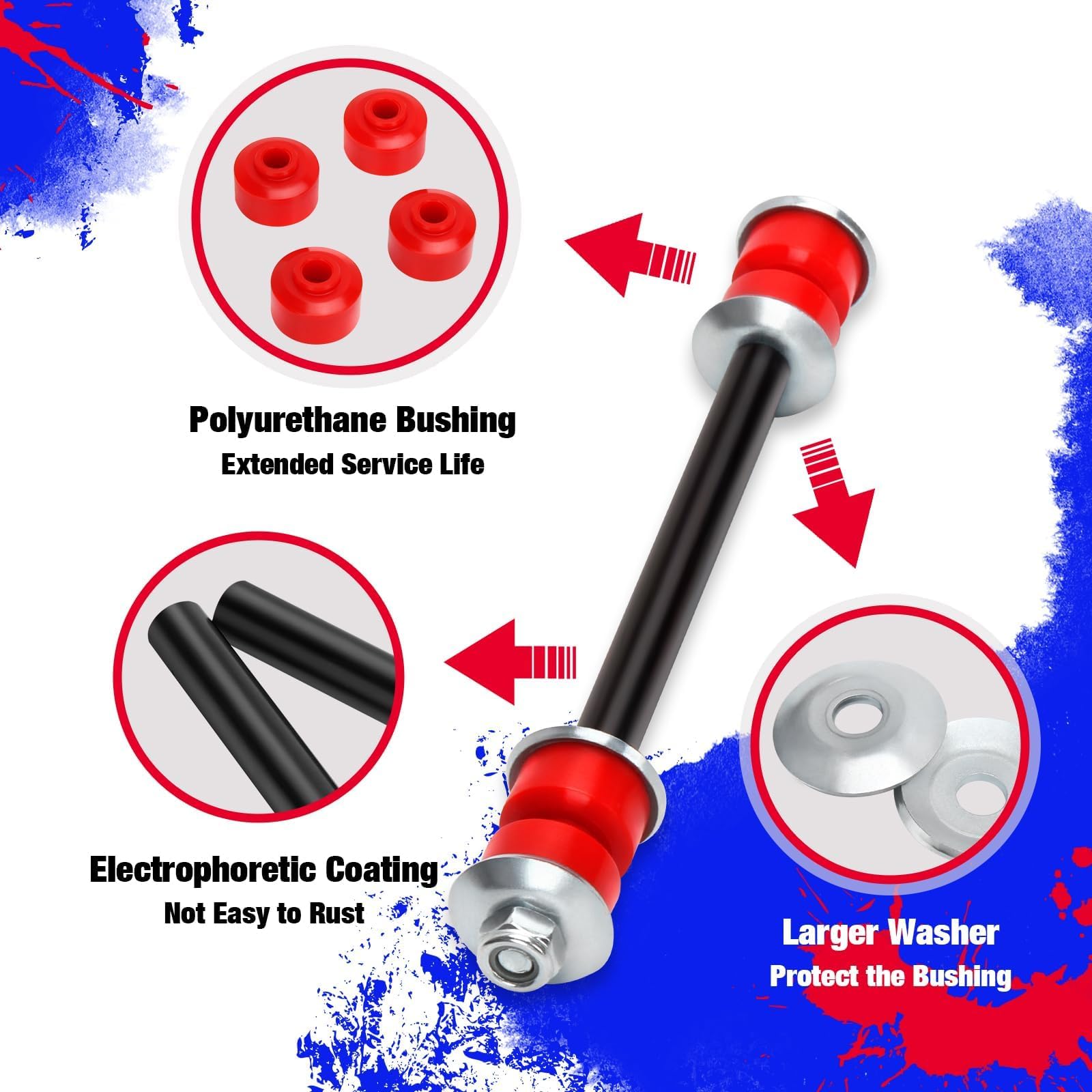 Polyurethane Bushing
Extended Service Life

Electrophoretic Coating
Not Easy to Rust

Larger Washer
Protect the Bushing