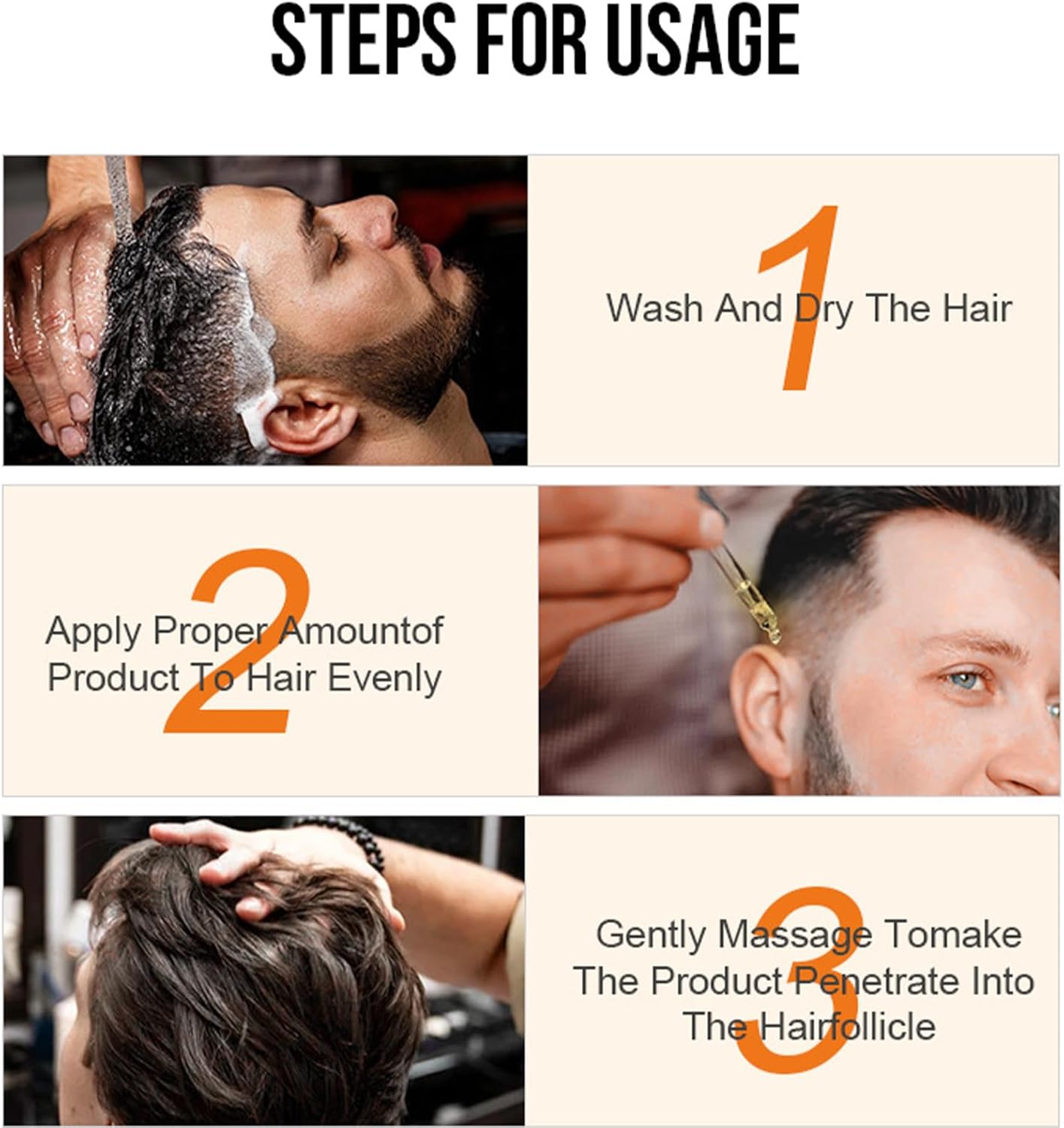 STEPS FOR USAGE

1

Wash And Dry The Hair

2

Apply Proper Amountof Product To Hair Evenly

3

Gently Massage Tomake The Product Penetrate Into The Hairfollicle