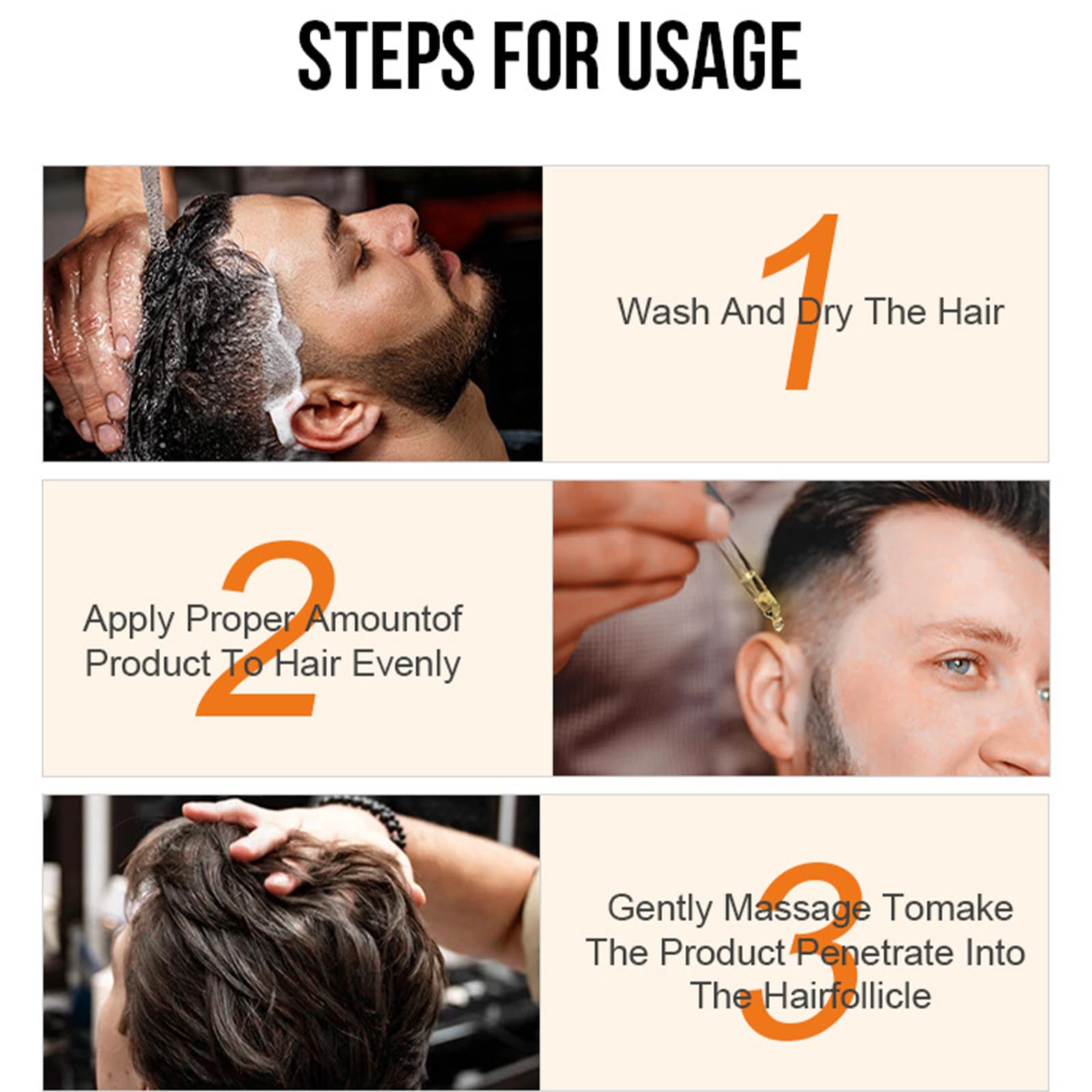 STEPS FOR USAGE

1

Wash And Dry The Hair

2

Apply Proper Amountof Product To Hair Evenly

3

Gently Massage Tomake The Product Penetrate Into The Hairfollicle