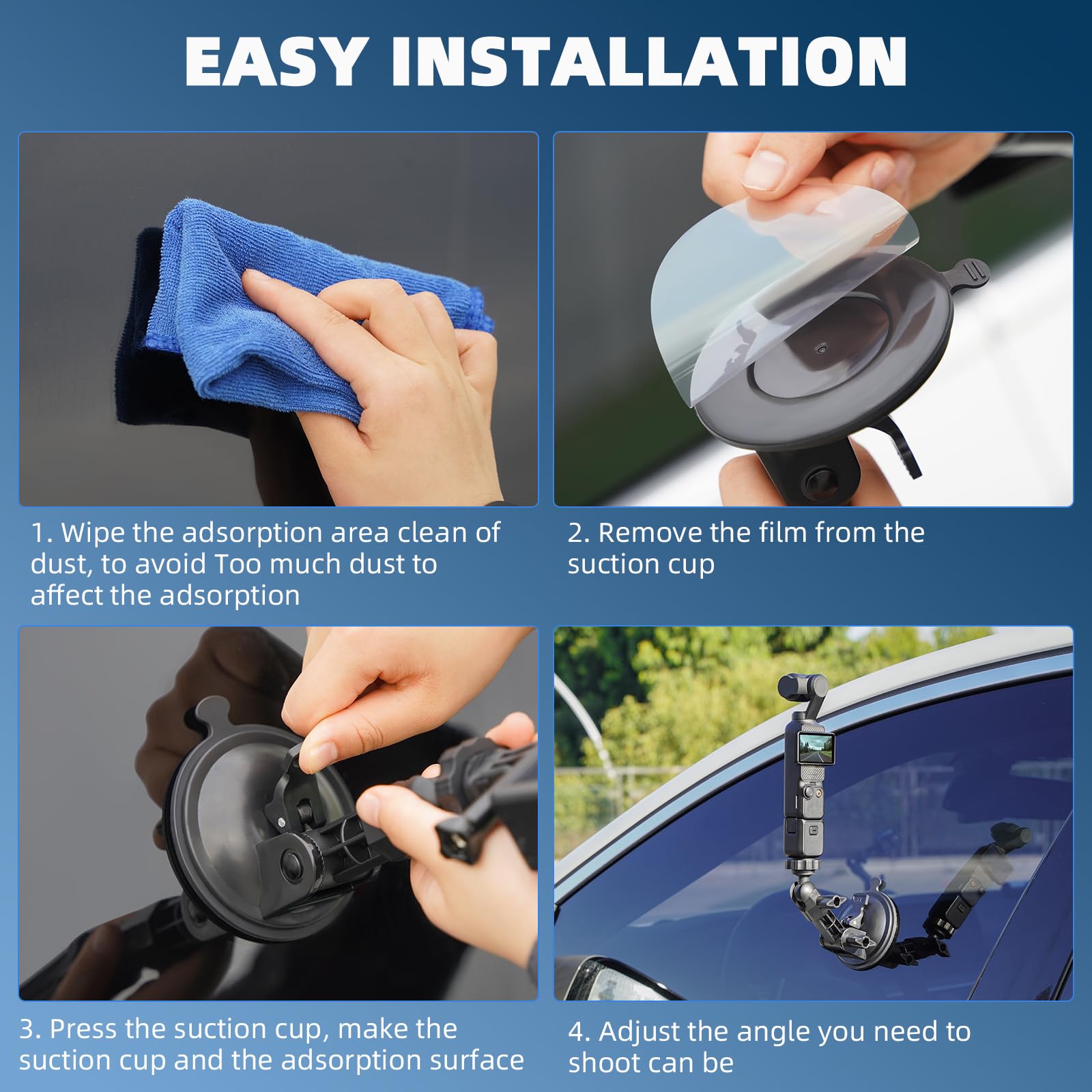 EASY INSTALLATION

1. Wipe the adsorption area clean of dust, to avoid Too much dust to affect the adsorption

2. Remove the film from the suction cup

3. Press the suction cup, make the suction cup and the adsorption surface

4. Adjust the angle you need to shoot can be