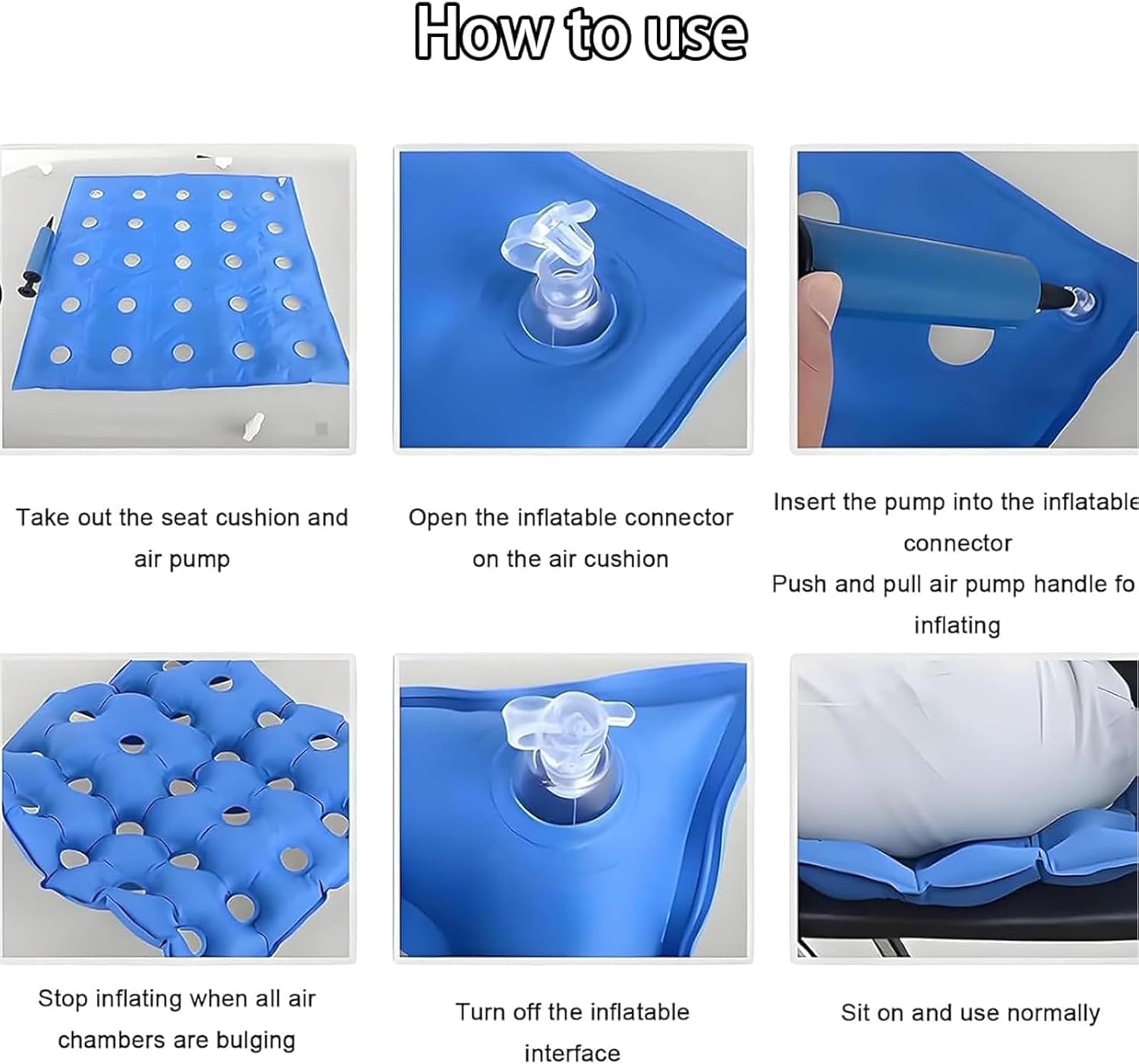 How to use

Take out the seat cushion and air pump

Open the inflatable connector on the air cushion

Insert the pump into the inflatable connector
Push and pull air pump handle fo inflating

Stop inflating when all air chambers are bulging

Turn off the inflatable interface

Sit on and use normally