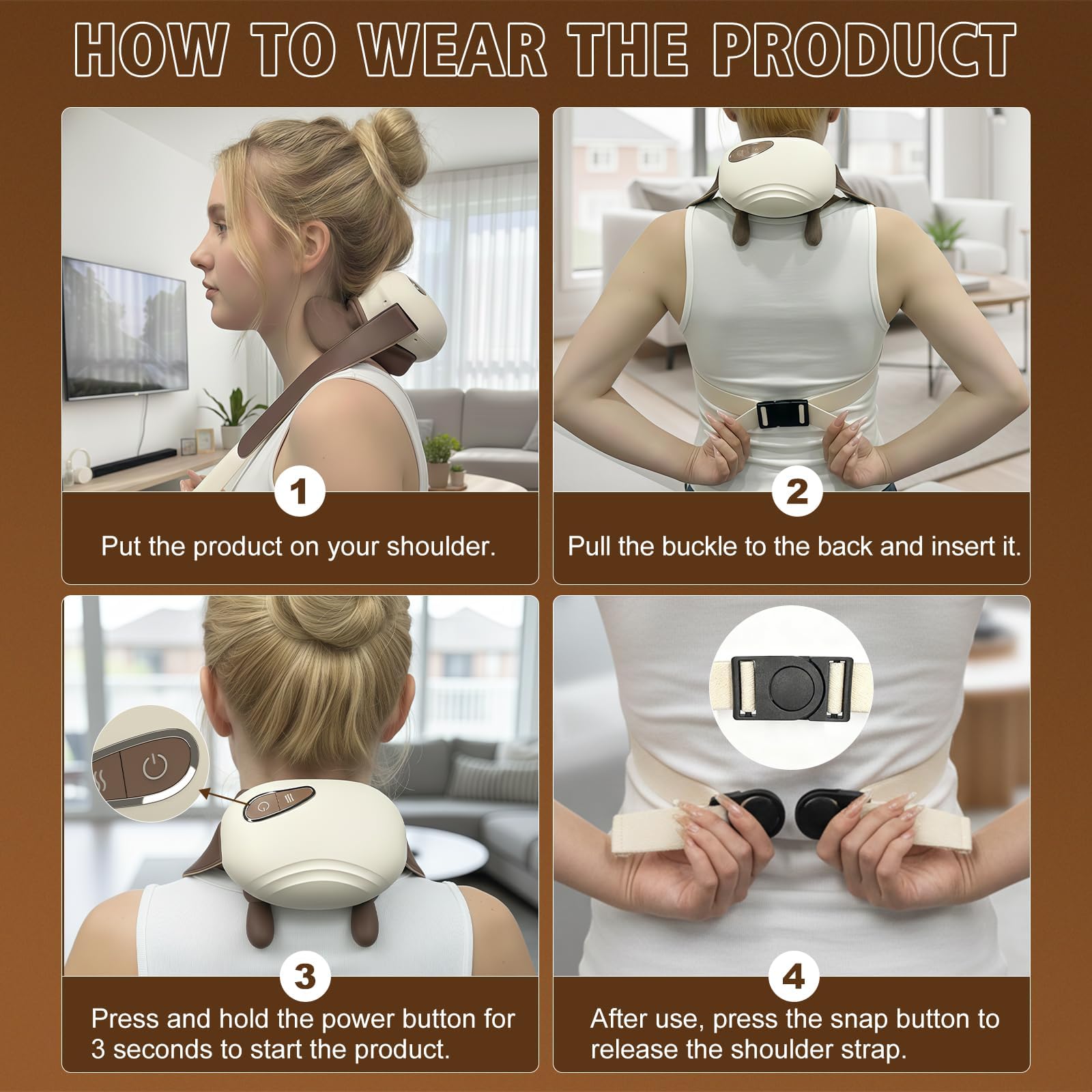 HOW TO WEAR THE PRODUCT

1
Put the product on your shoulder.

2
Pull the buckle to the back and insert it.

3
Press and hold the power button for 3 seconds to start the product.

4
After use, press the snap button to release the shoulder strap.