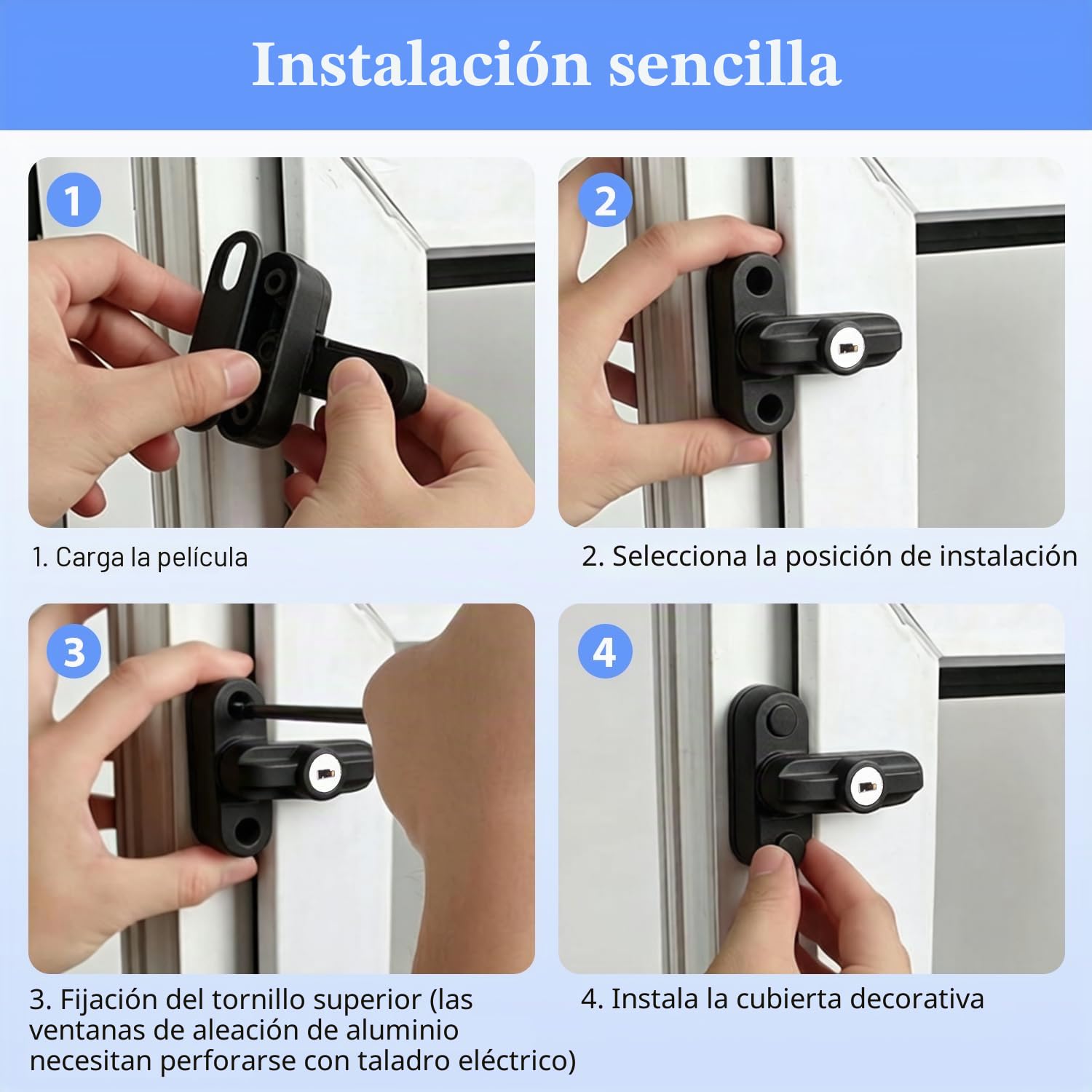 Instalación sencilla

1

1. Carga la película

2

2. Selecciona la posición de instalación

3

3. Fijación del tornillo superior (las ventanas de aleación de aluminio necesitan perforarse con taladro eléctrico)

4

4. Instala la cubierta decorativa