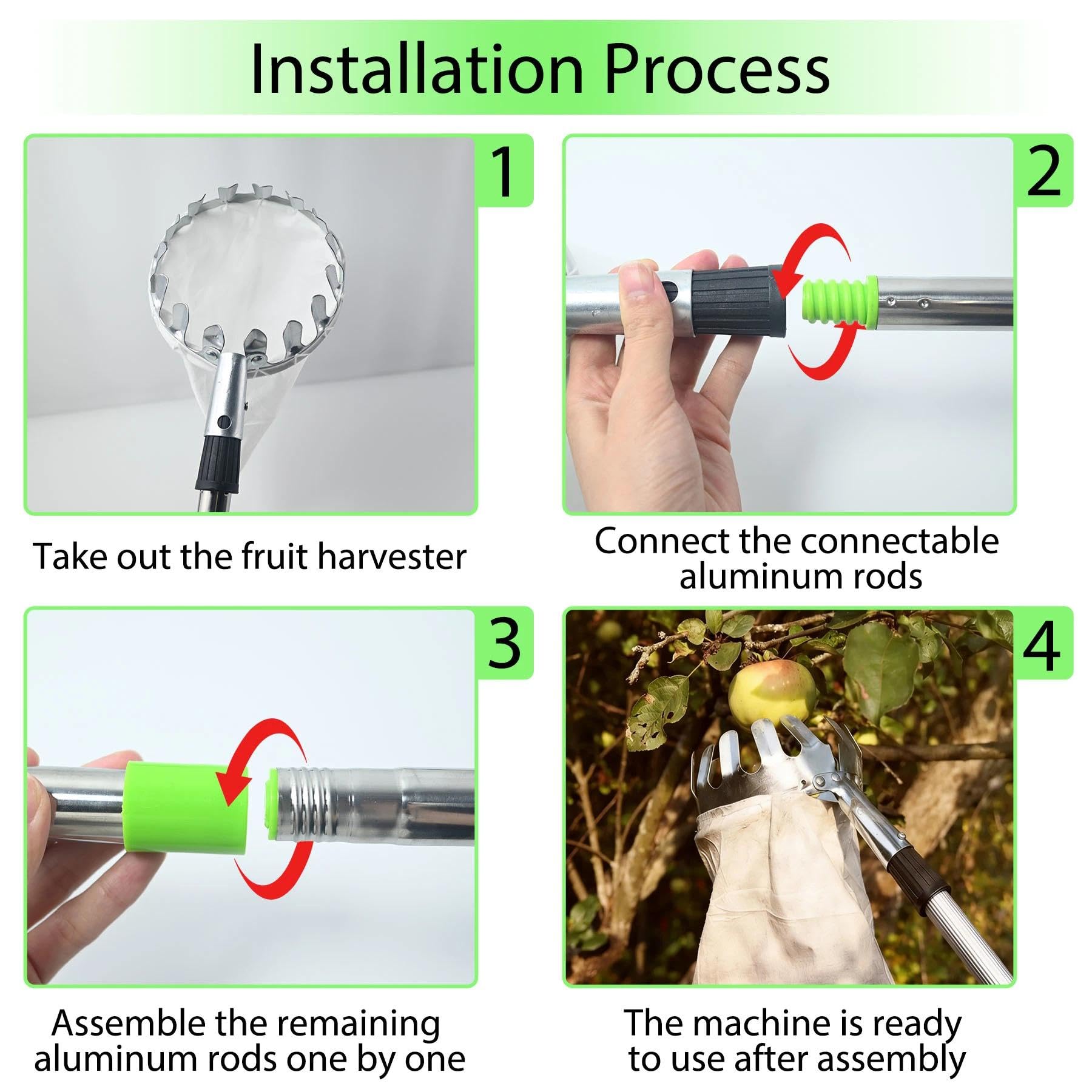 Installation Process

1

Take out the fruit harvester

2

Connect the connectable aluminum rods

3

Assemble the remaining aluminum rods one by one

4

The machine is ready to use after assembly