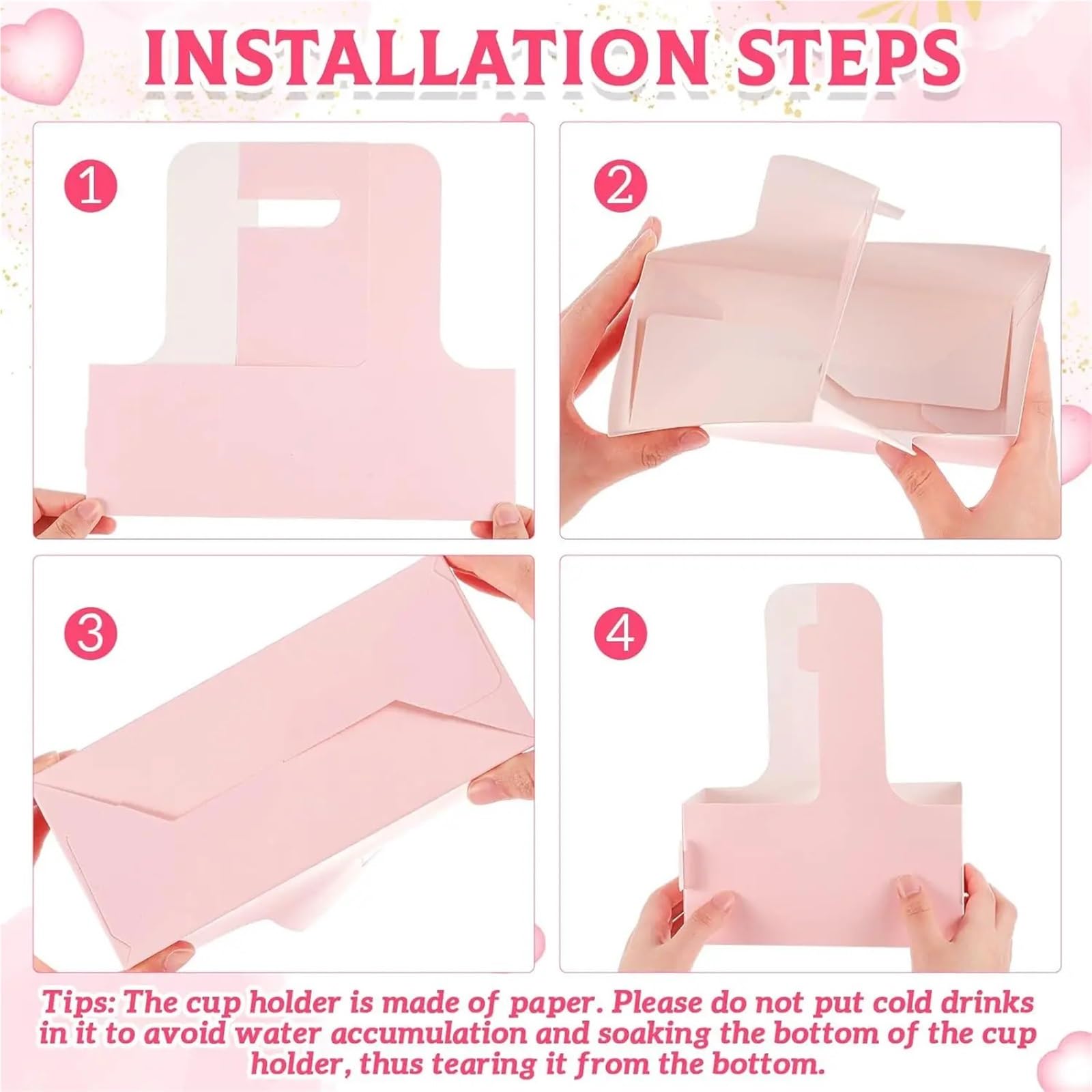 INSTALLATION STEPS

1

2

3

4

Tips: The cup holder is made of paper. Please do not put cold drinks in it to avoid water accumulation and soaking the bottom of the cup holder, thus tearing it from the bottom.