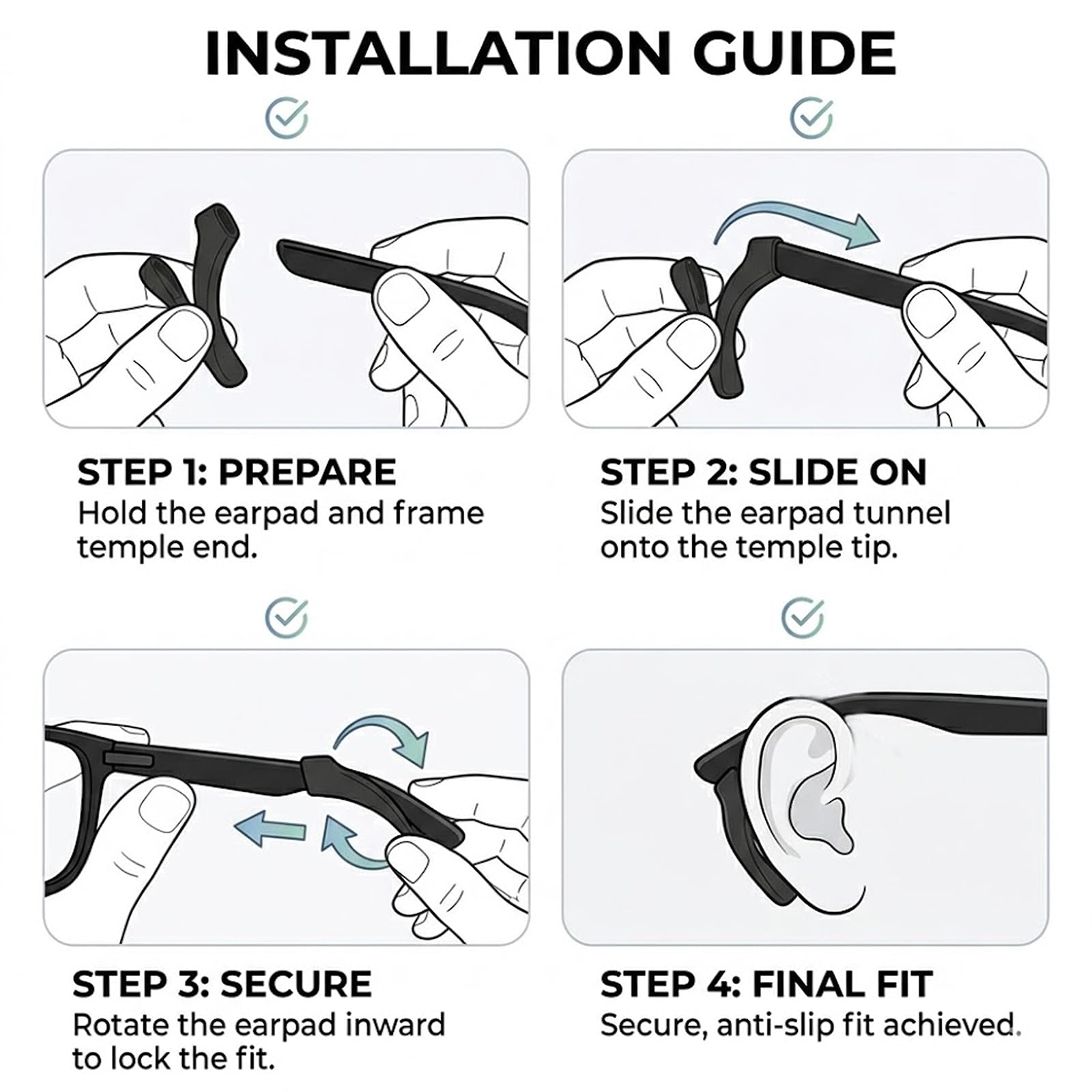 INSTALLATION GUIDE

STEP 1: PREPARE
Hold the earpad and frame temple end.

STEP 2: SLIDE ON
Slide the earpad tunnel onto the temple tip.

STEP 3: SECURE
Rotate the earpad inward to lock the fit.

STEP 4: FINAL FIT
Secure, anti-slip fit achieved.