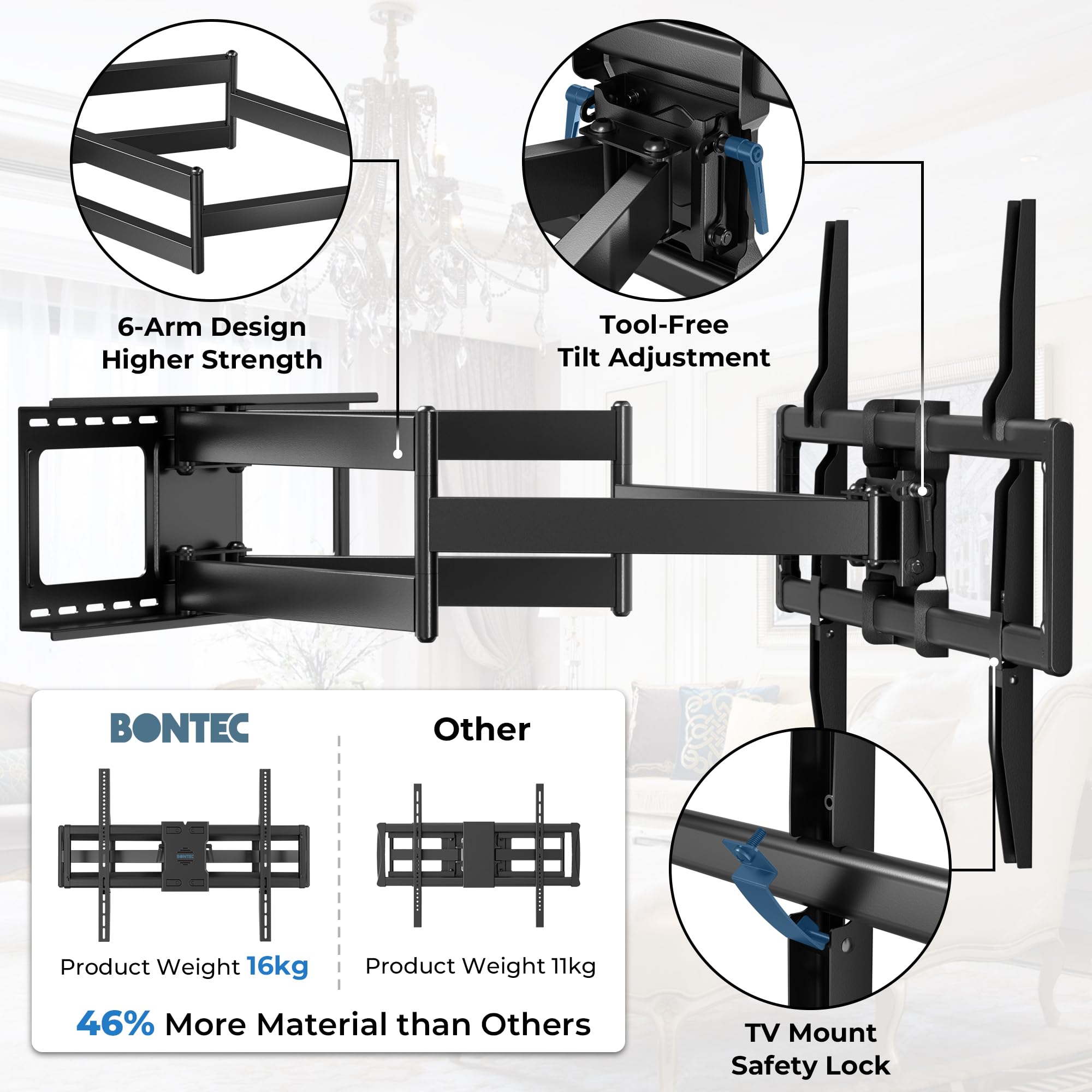 6-Arm Design
Higher Strength

Tool-Free
Tilt Adjustment

BONTEC

BONTEC

Product Weight 16kg

Other

Product Weight 11kg

46% More Material than Others

TV Mount
Safety Lock