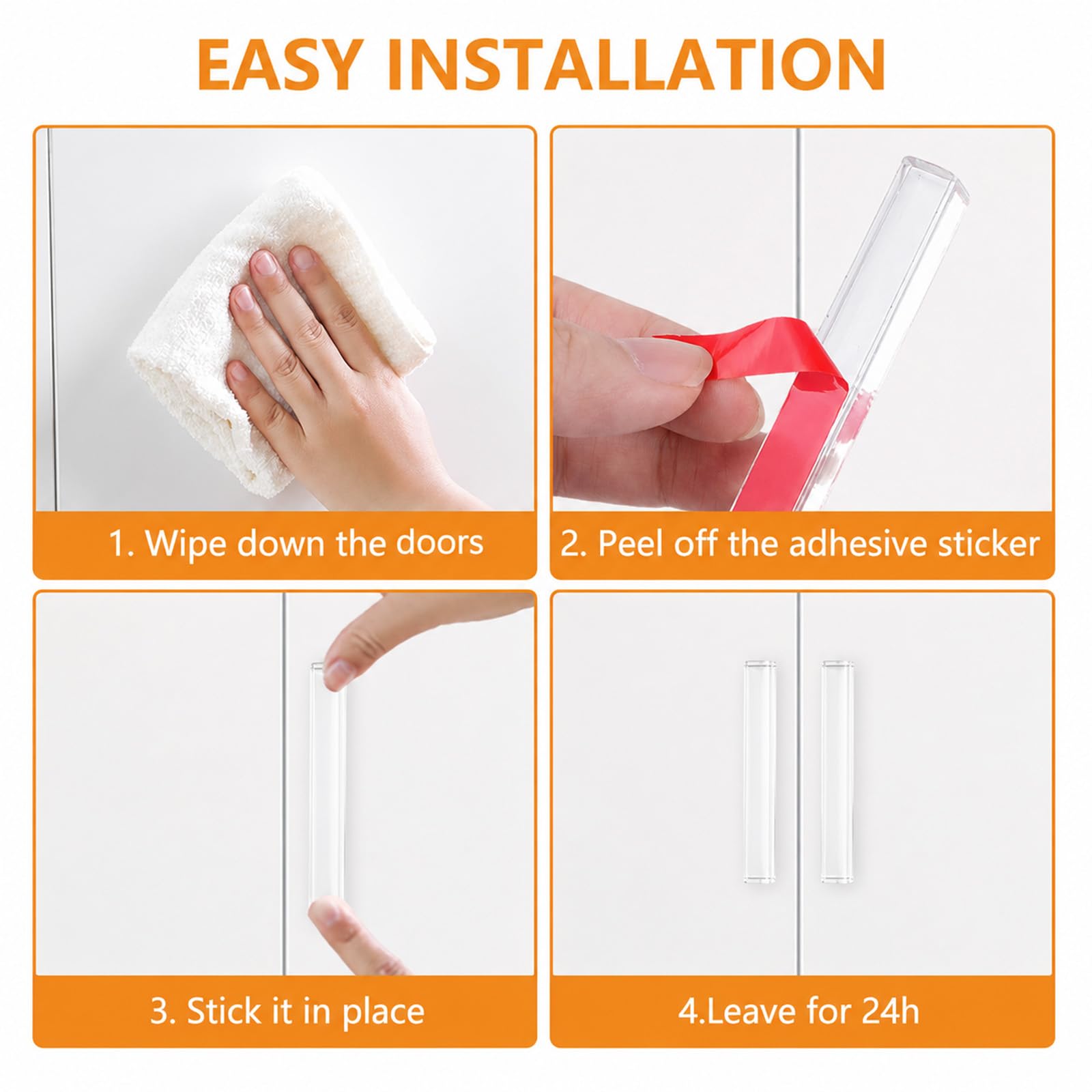 EASY INSTALLATION

1. Wipe down the doors

2. Peel off the adhesive sticker

3. Stick it in place

4.Leave for 24h