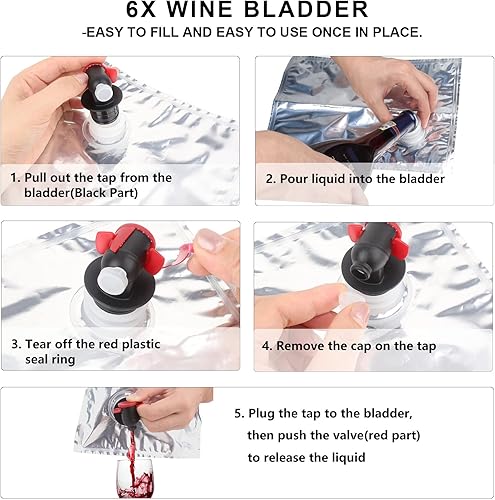 6X WINE BLADDER
-EASY TO FILL AND EASY TO USE ONCE IN PLACE.

1. Pull out the tap from the bladder(Black Part)

2. Pour liquid into the bladder

3. Tear off the red plastic seal ring

4. Remove the cap on the tap

5. Plug the tap to the bladder, then push the valve(red part) to release the liquid