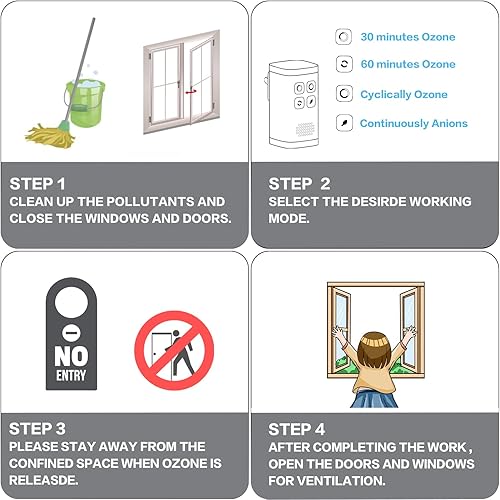 STEP 1
CLEAN UP THE POLLUTANTS AND CLOSE THE WINDOWS AND DOORS.

30 minutes Ozone
60 minutes Ozone
Cyclically Ozone
Continuously Anions

STEP 2
SELECT THE DESIRDE WORKING MODE.

NO
ENTRY

STEP 3
PLEASE STAY AWAY FROM THE CONFINED SPACE WHEN OZONE IS RELEASDE.

STEP 4
AFTER COMPLETING THE WORK , OPEN THE DOORS AND WINDOWS FOR VENTILATION.