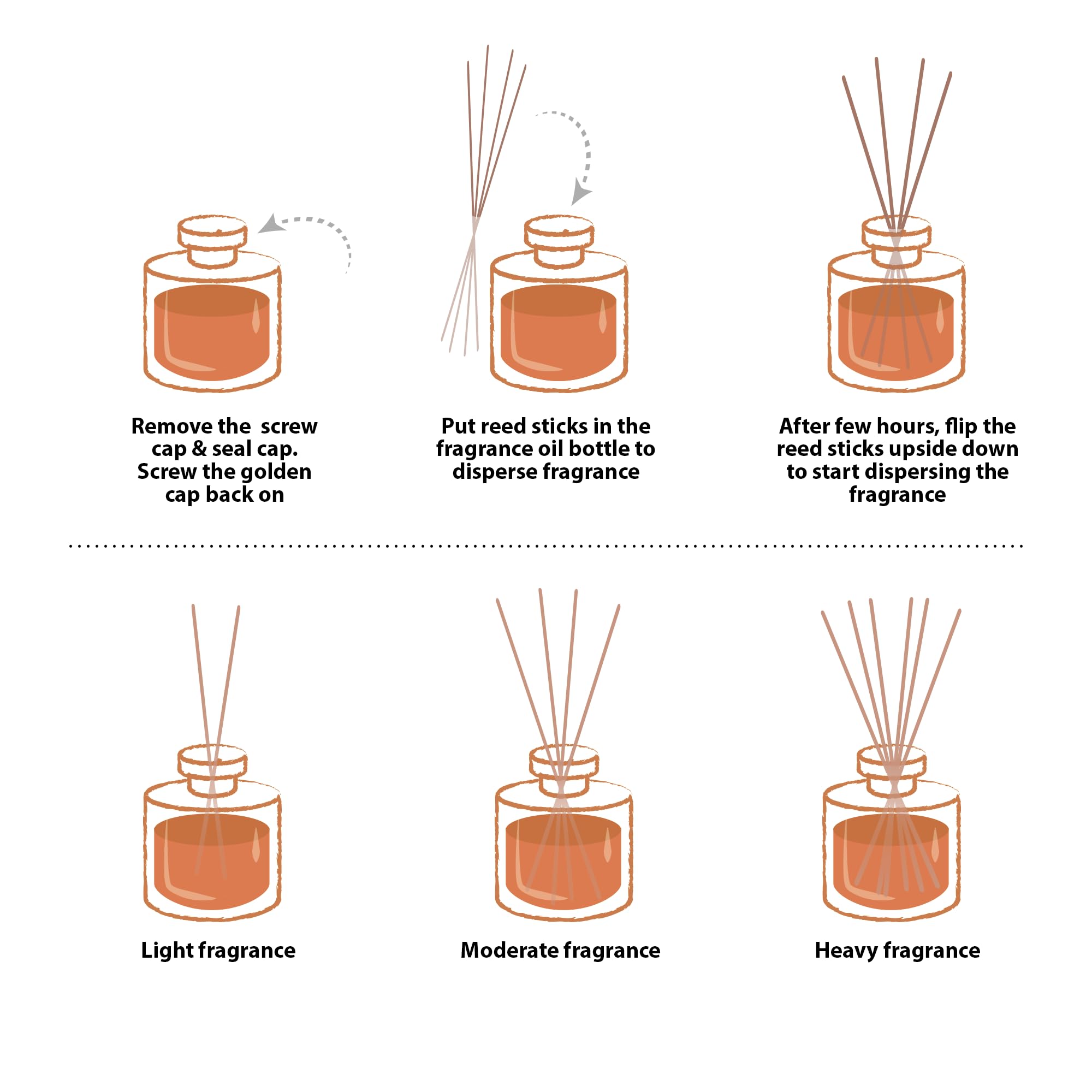 Remove the screw cap & seal cap. Screw the golden cap back on

Put reed sticks in the fragrance oil bottle to disperse fragrance

After few hours, flip the reed sticks upside down to start dispersing the fragrance

Light fragrance

Moderate fragrance

Heavy fragrance