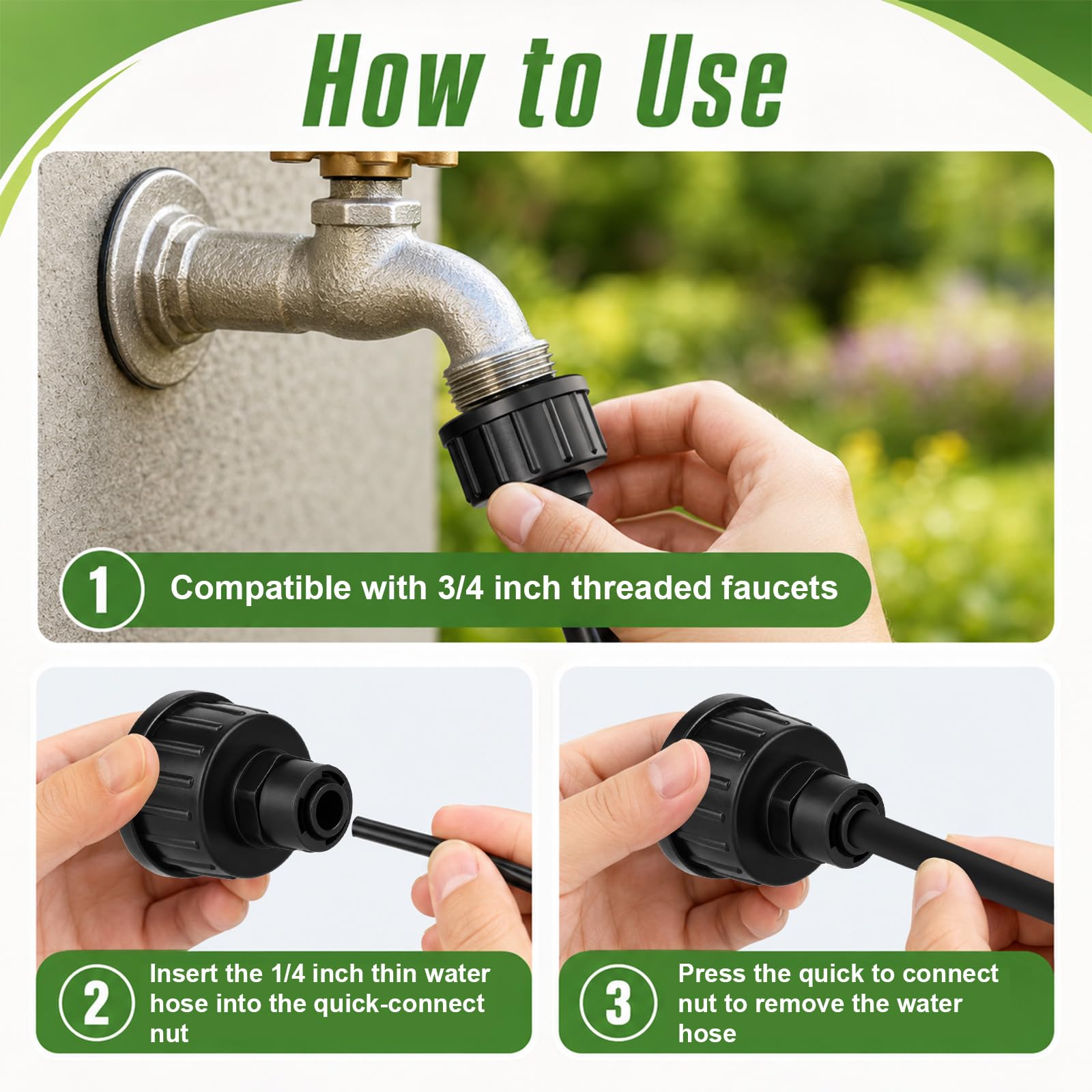 How to Use

1 Compatible with 3/4 inch threaded faucets

2 Insert the 1/4 inch thin water hose into the quick-connect nut

3 Press the quick to connect nut to remove the water hose