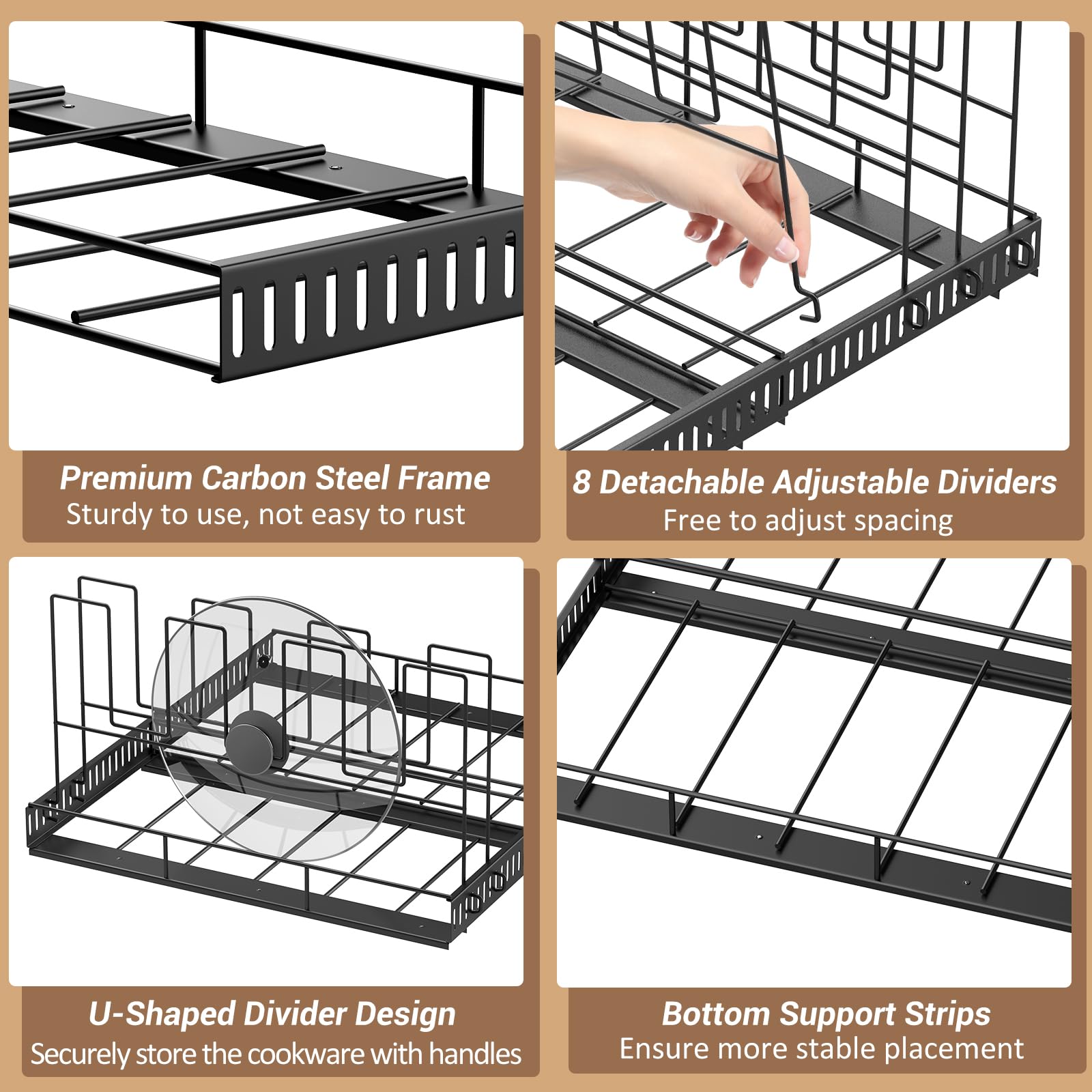 Premium Carbon Steel Frame
Sturdy to use, not easy to rust

8 Detachable Adjustable Dividers
Free to adjust spacing

U-Shaped Divider Design
Securely store the cookware with handles

Bottom Support Strips
Ensure more stable placement