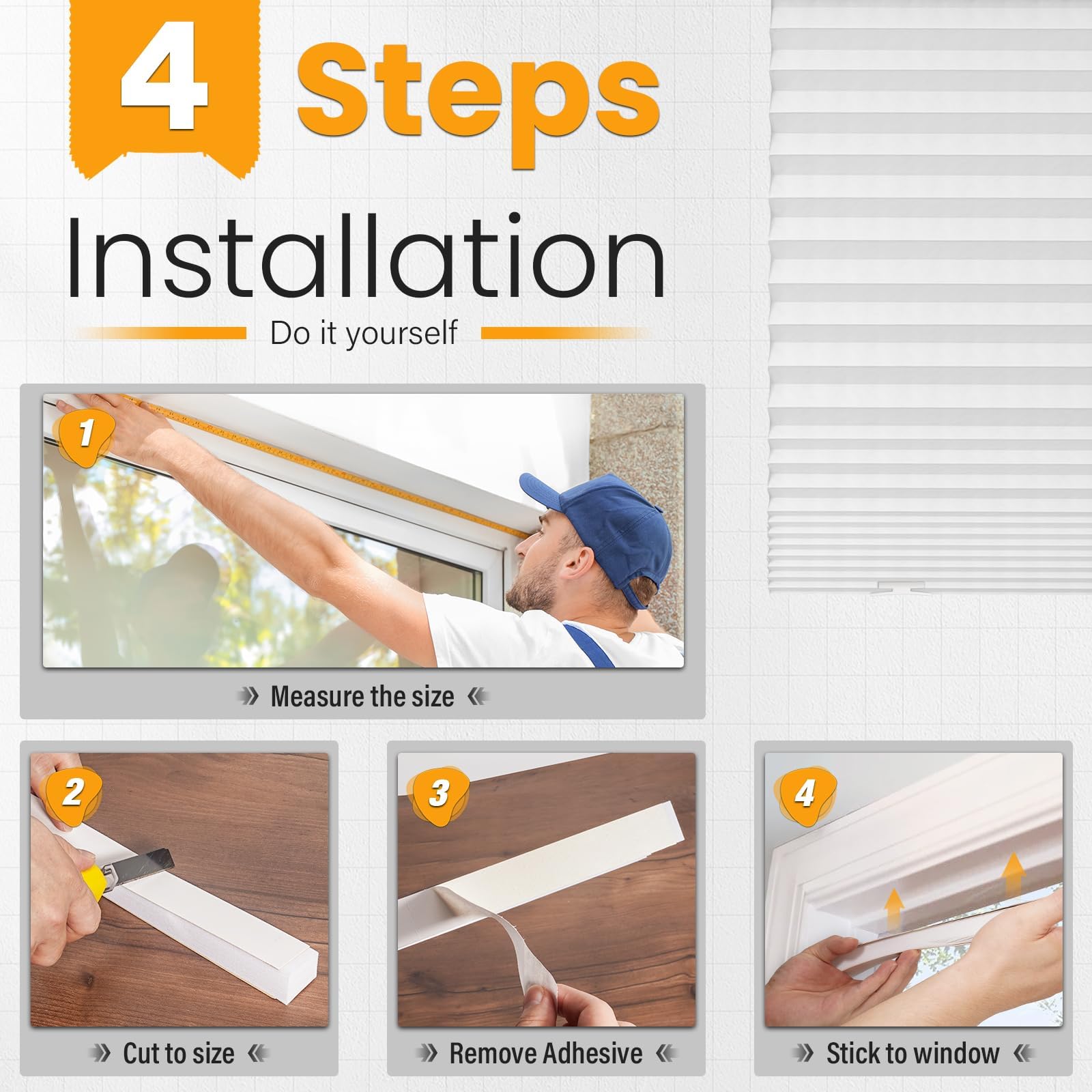 4 Steps

Installation

Do it yourself

1

» Measure the size «

2

» Cut to size «

3

» Remove Adhesive «

4

» Stick to window «