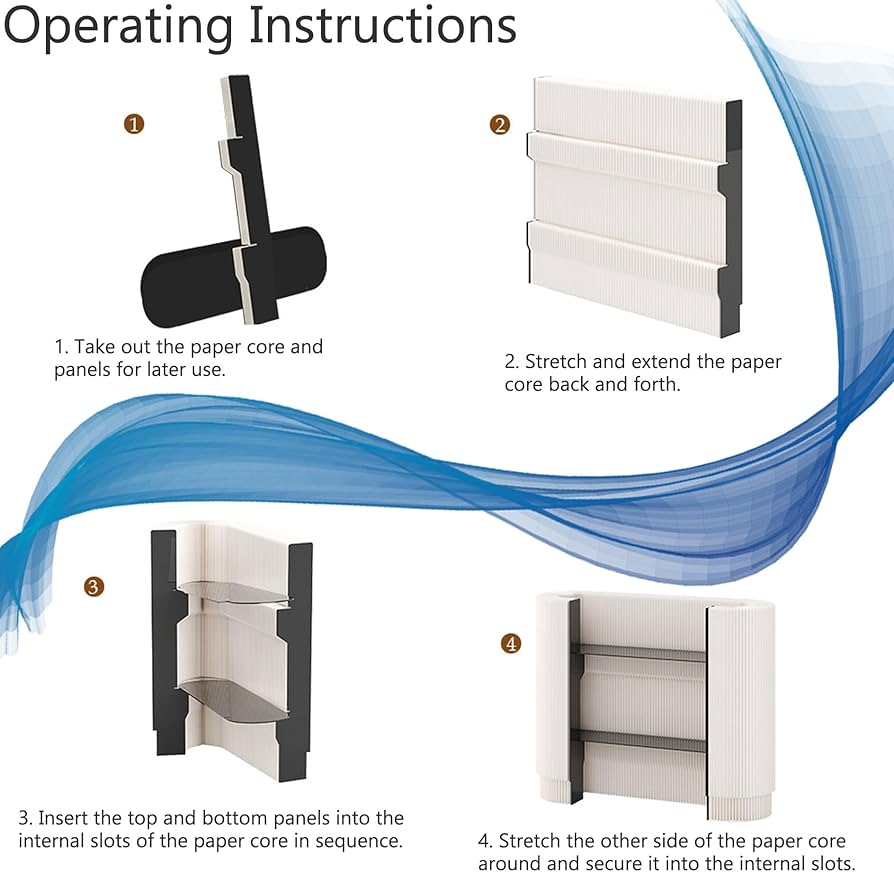 Operating Instructions

1

1. Take out the paper core and panels for later use.

2

2. Stretch and extend the paper core back and forth.

3

3. Insert the top and bottom panels into the internal slots of the paper core in sequence.

4

4. Stretch the other side of the paper core around and secure it into the internal slots.