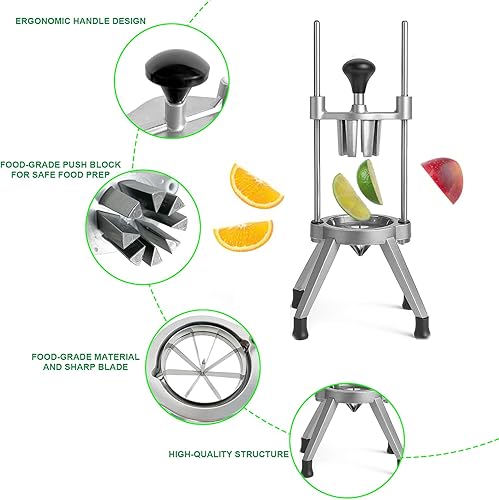 ERGONOMIC HANDLE DESIGN

FOOD-GRADE PUSH BLOCK FOR SAFE FOOD PREP

FOOD-GRADE MATERIAL AND SHARP BLADE

HIGH-QUALITY STRUCTURE