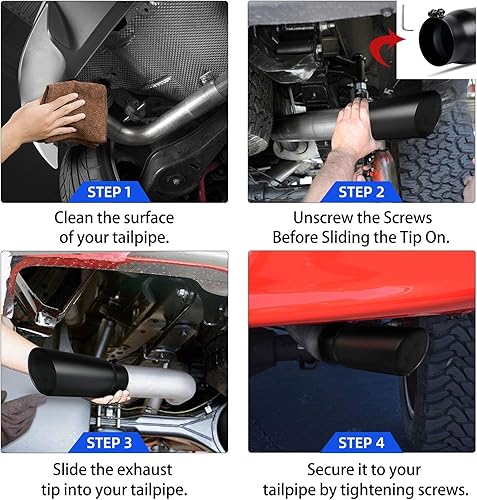 STEP 1

Clean the surface of your tailpipe.

STEP 2

Unscrew the Screws Before Sliding the Tip On.

STEP 3

Slide the exhaust tip into your tailpipe.

STEP 4

Secure it to your tailpipe by tightening screws.