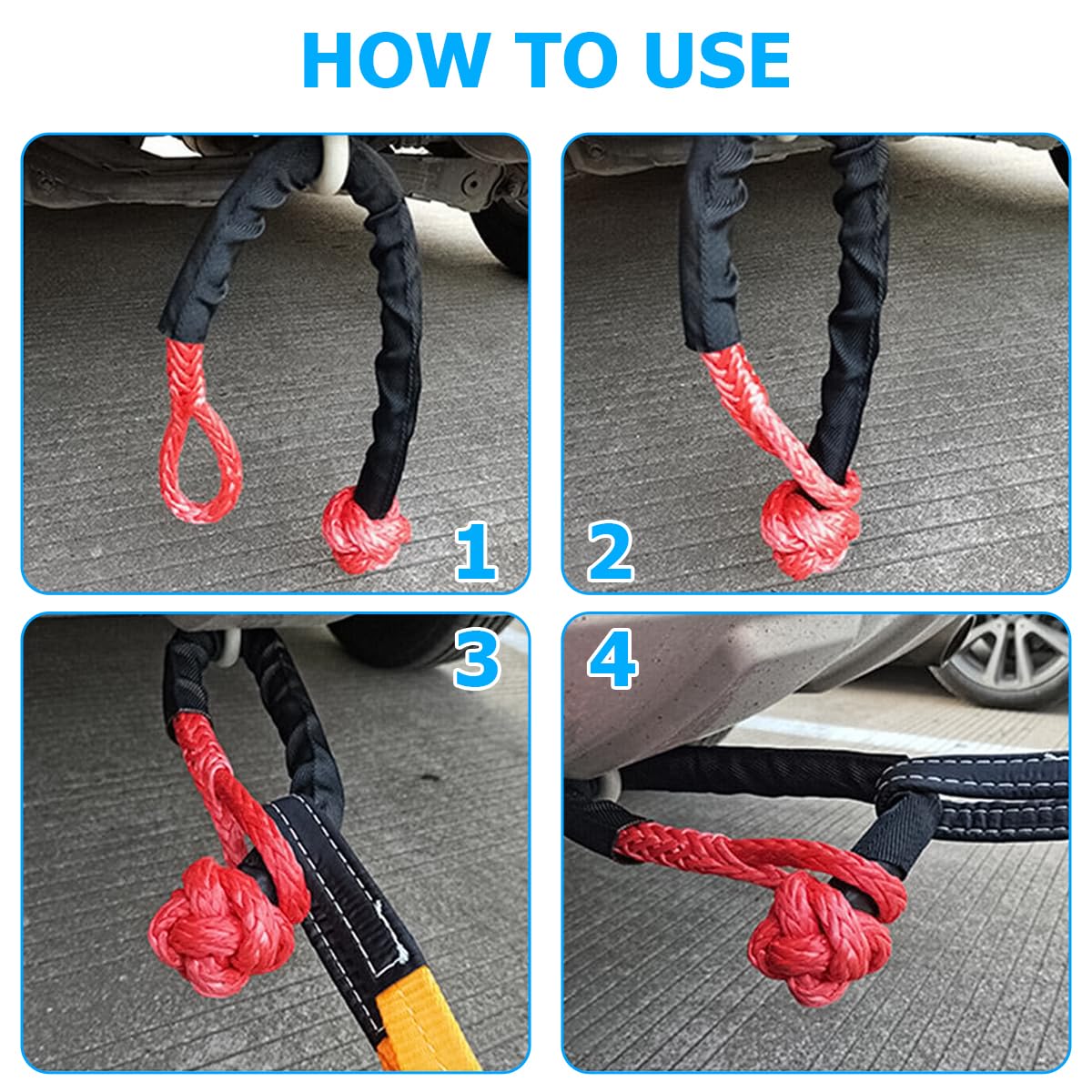 HOW TO USE

1

2

3

4