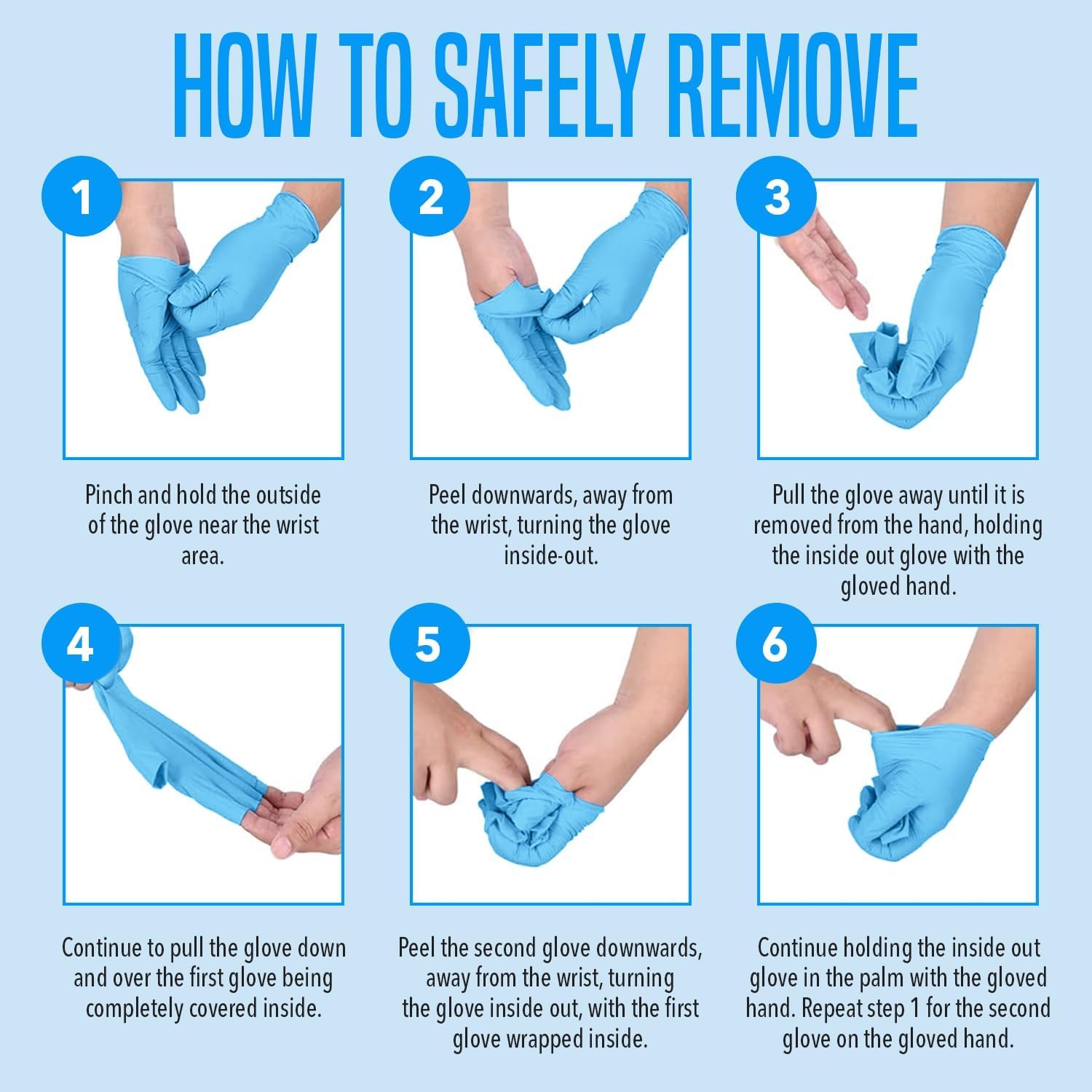 HOW TO SAFELY REMOVE

1

Pinch and hold the outside of the glove near the wrist area.

2

Peel downwards, away from the wrist, turning the glove inside-out.

3

Pull the glove away until it is removed from the hand, holding the inside out glove with the gloved hand.

4

Continue to pull the glove down and over the first glove being completely covered inside.

5

Peel the second glove downwards, away from the wrist, turning the glove inside out, with the first glove wrapped inside.

6

Continue holding the inside out glove in the palm with the gloved hand. Repeat step 1 for the second glove on the gloved hand.