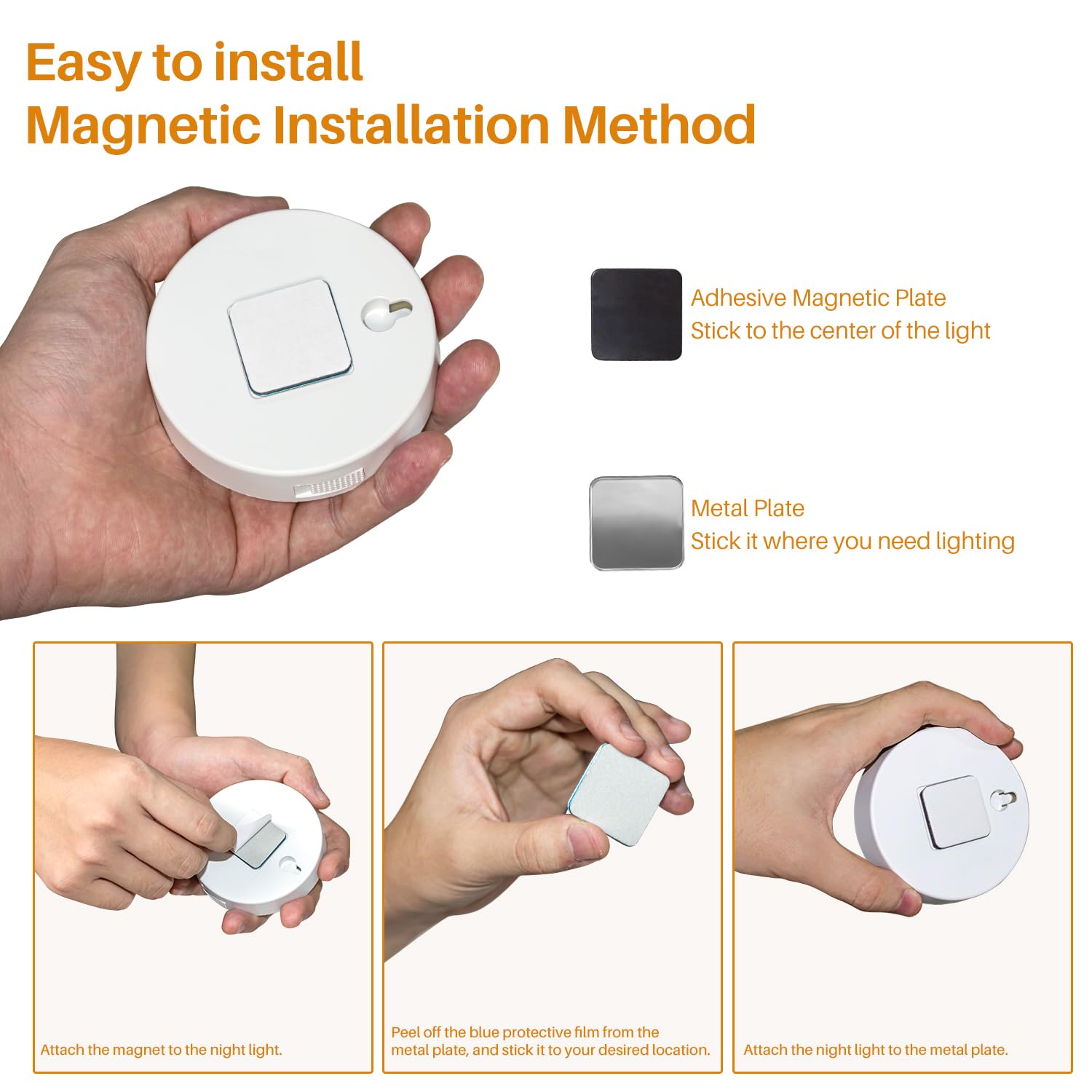 Easy to install
Magnetic Installation Method

Adhesive Magnetic Plate
Stick to the center of the light

Metal Plate
Stick it where you need lighting

Attach the magnet to the night light.

Peel off the blue protective film from the metal plate, and stick it to your desired location.

Attach the night light to the metal plate.