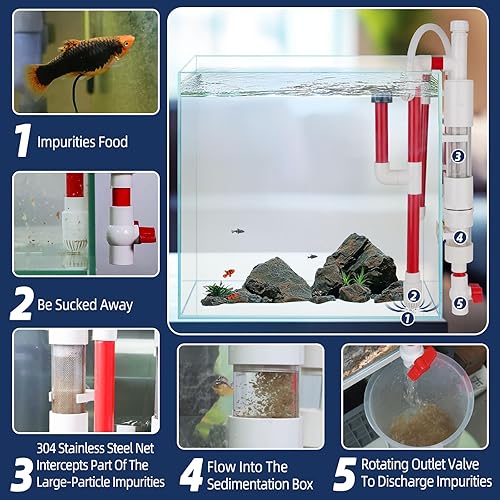 1 Impurities Food

2 Be Sucked Away

3 304 Stainless Steel Net Intercepts Part Of The Large-Particle Impurities

4 Flow Into The Sedimentation Box

5 Rotating Outlet Valve To Discharge Impurities

3

4

2

5

1