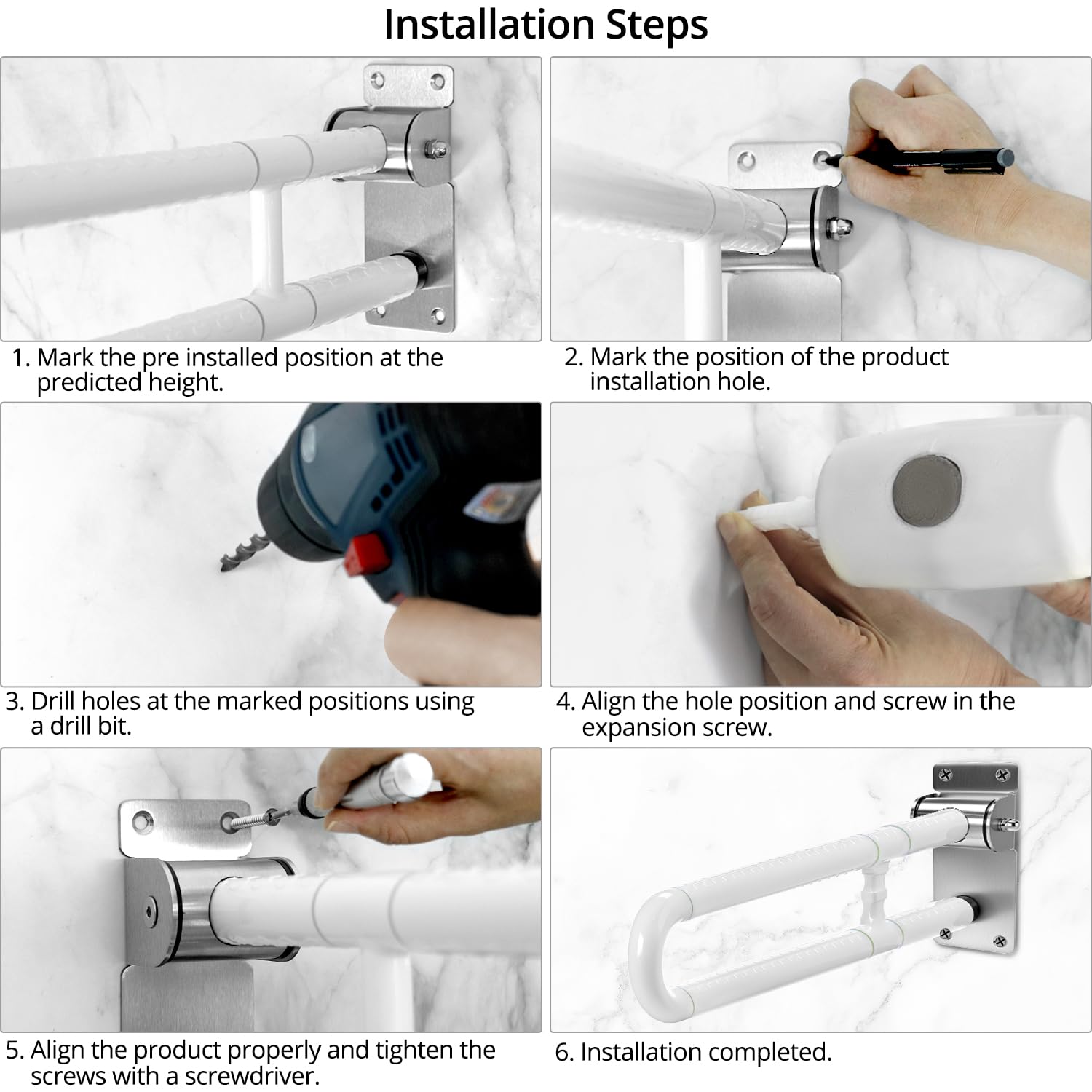 Installation Steps

1. Mark the pre installed position at the predicted height.

2. Mark the position of the product installation hole.

3. Drill holes at the marked positions using a drill bit.

4. Align the hole position and screw in the expansion screw.

5. Align the product properly and tighten the screws with a screwdriver.

6. Installation completed.