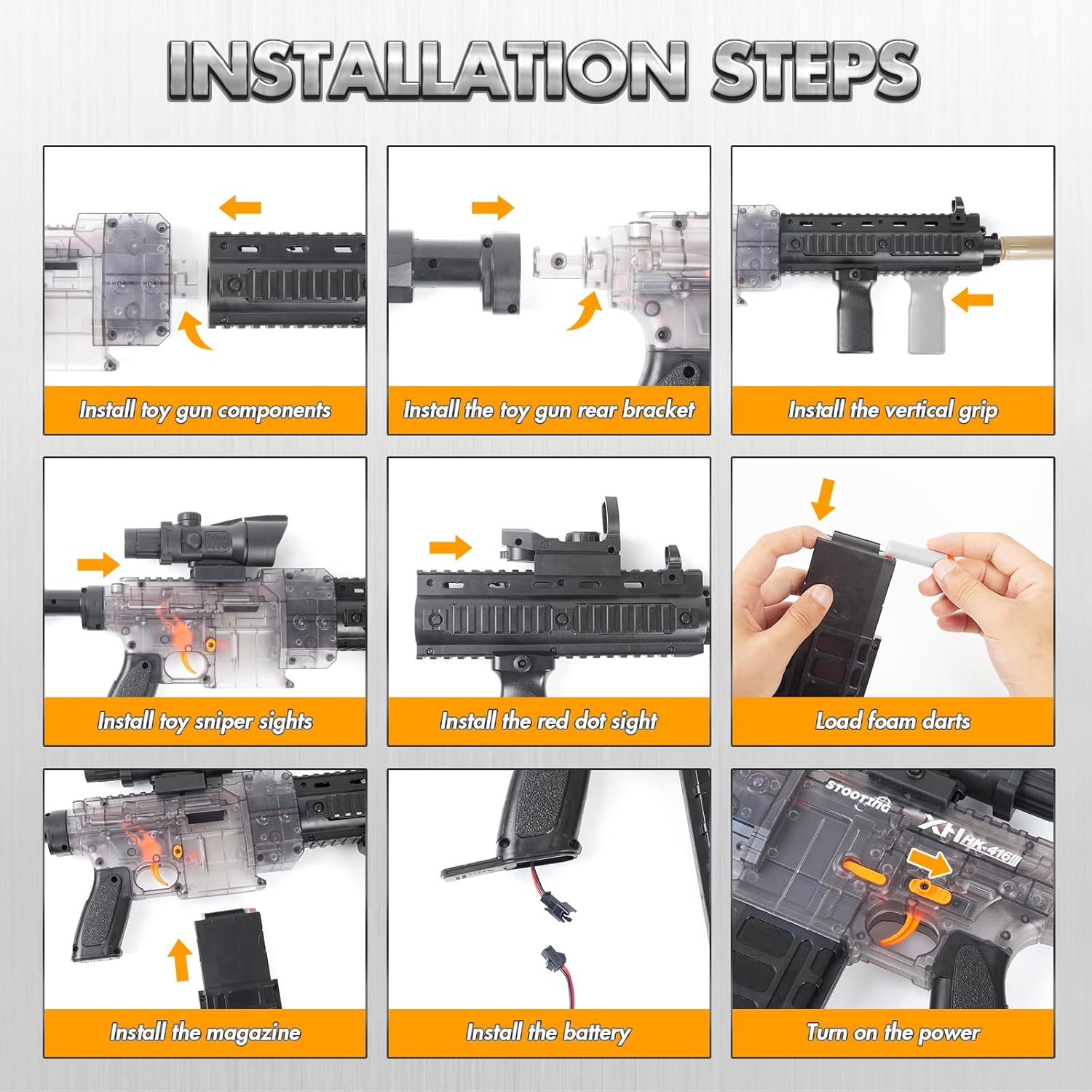 INSTALLATION STEPS

Install toy gun components

Install the toy gun rear bracket

Install the vertical grip

Install toy sniper sights

Install the red dot sight

Load foam darts

Install the magazine

Install the battery

STOOTING
XH HK-416III
Turn on the power