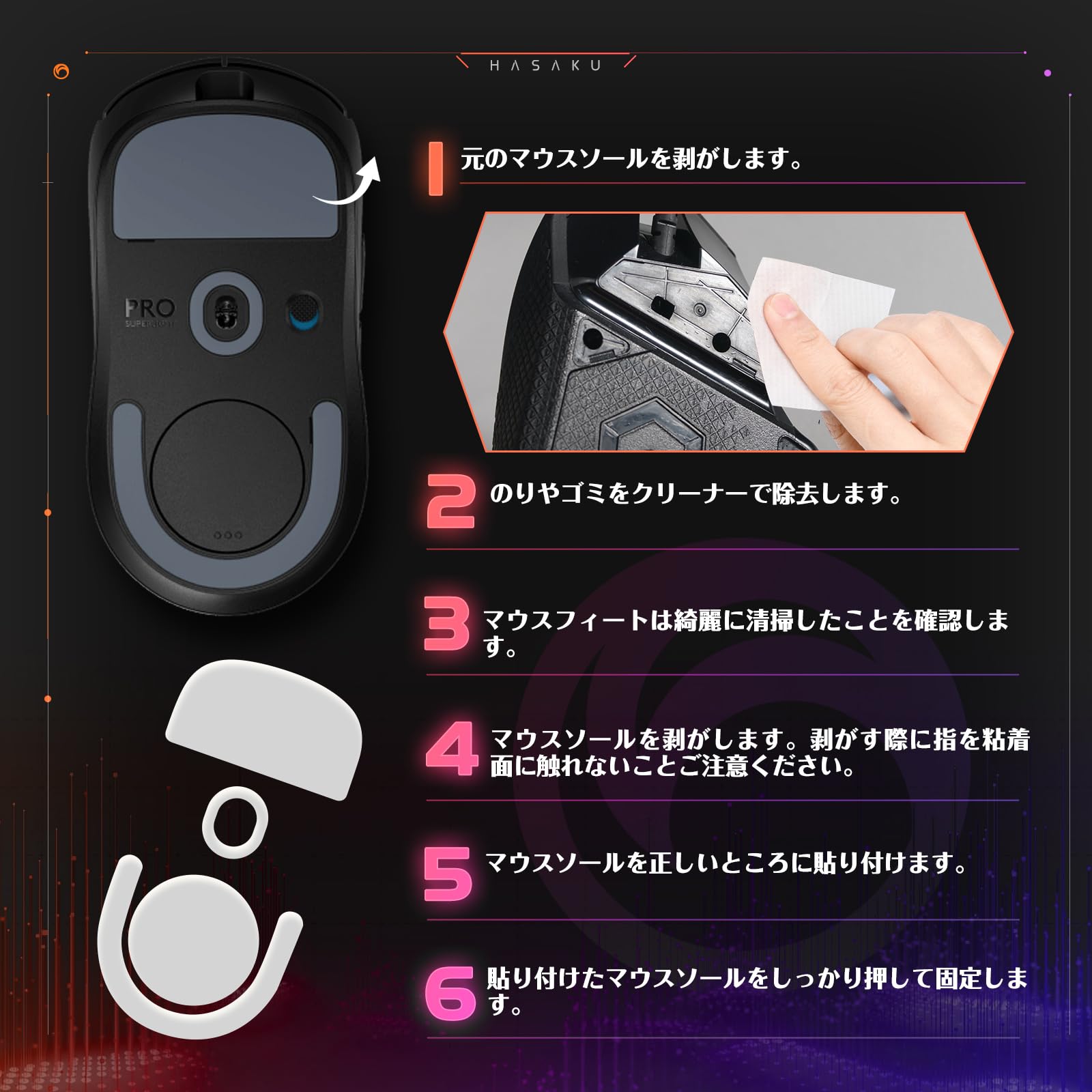 HASAKU

PRO
SUPERLIGHT

1 元のマウスソールを剥がします。

2 のりやゴミをクリーナーで除去します。

3 マウスフィートは綺麗に清掃したことを確認します。

4 マウスソールを剥がします。剥がす際に指を粘着面に触れないことご注意ください。

5 マウスソールを正しいところに貼り付けます。

6 貼り付けたマウスソールをしっかり押して固定します。